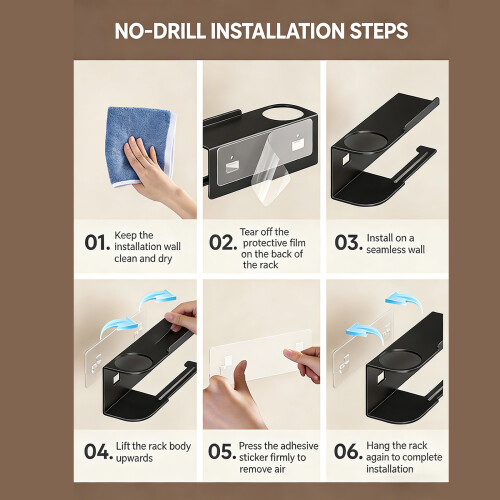 NO-DRILL INSTALLATION STEPS

01. Keep the installation wall clean and dry

02. Tear off the protective film on the back of the rack

03. Install on a seamless wall

04. Lift the rack body upwards

05. Press the adhesive sticker firmly to remove air

06. Hang the rack again to complete installation