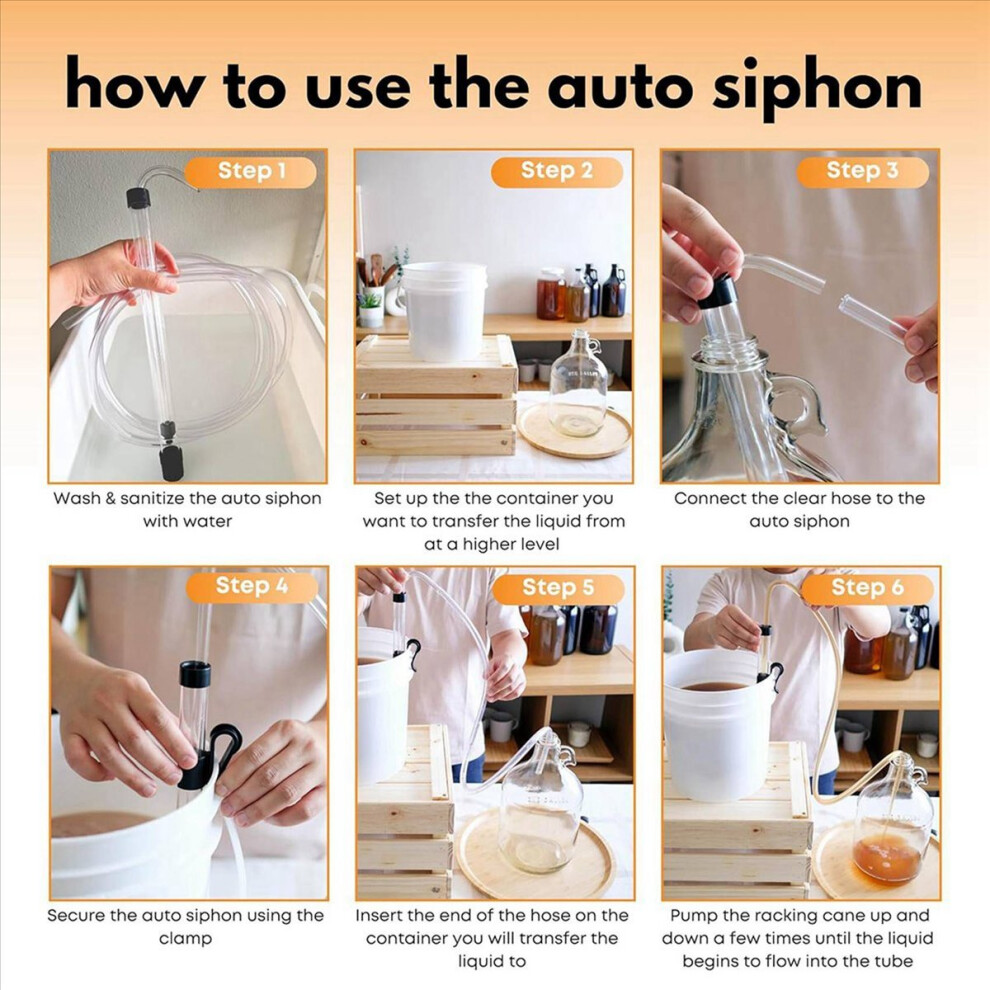 how to use the auto siphon

Step 1

Wash & sanitize the auto siphon with water

Step 2

Set up the the container you want to transfer the liquid from at a higher level

Step 3

Connect the clear hose to the auto siphon

Step 4

Secure the auto siphon using the clamp

Step 5

Insert the end of the hose on the container you will transfer the liquid to

Step 6

Pump the racking cane up and down a few times until the liquid begins to flow into the tube