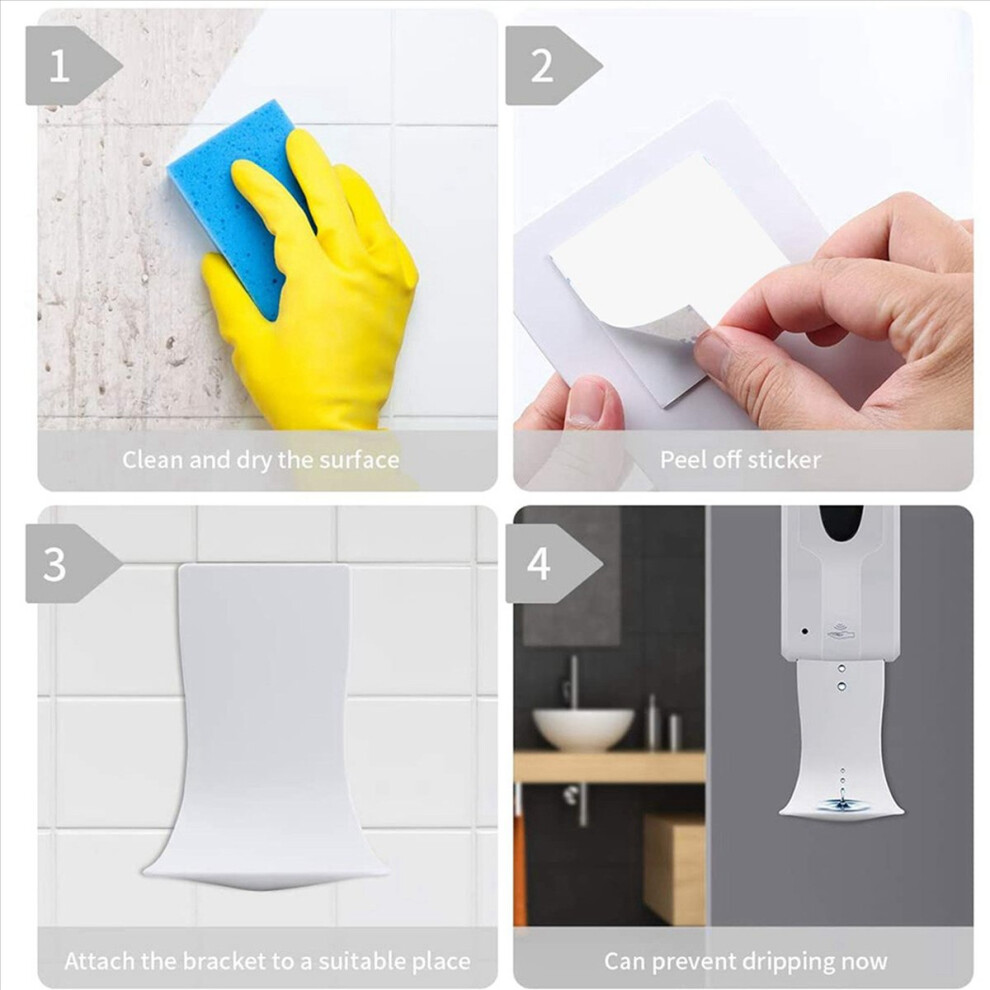 1

Clean and dry the surface

2

Peel off sticker

3

Attach the bracket to a suitable place

4

Can prevent dripping now