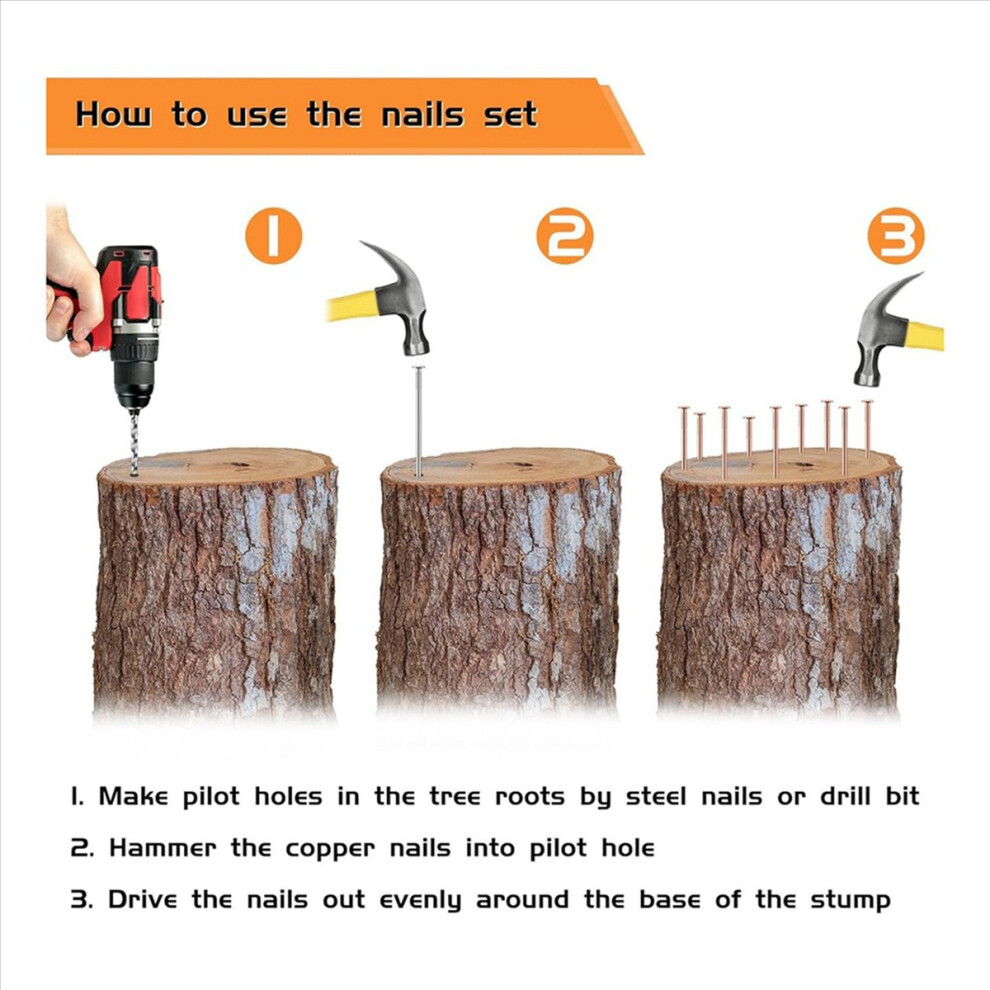 How to use the nails set

1

2

3

1. Make pilot holes in the tree roots by steel nails or drill bit

2. Hammer the copper nails into pilot hole

3. Drive the nails out evenly around the base of the stump