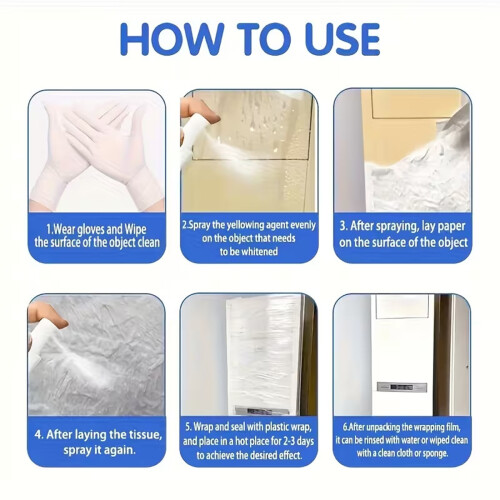 HOW TO USE

1.Wear gloves and Wipe the surface of the object clean

2.Spray the yellowing agent evenly on the object that needs to be whitened

3. After spraying, lay paper on the surface of the object

4. After laying the tissue, spray it again.

5. Wrap and seal with plastic wrap, and place in a hot place for 2-3 days to achieve the desired effect.

6.After unpacking the wrapping film, it can be rinsed with water or wiped clean with a clean cloth or sponge.