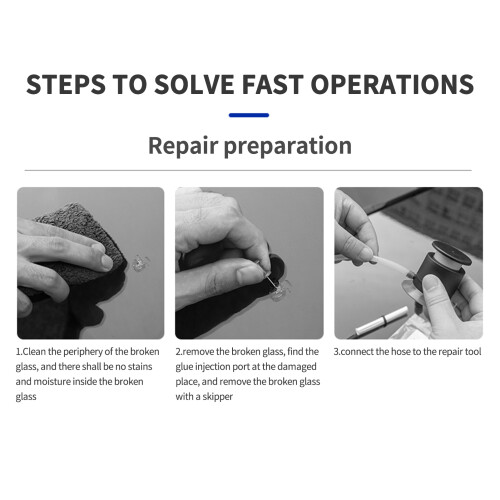 STEPS TO SOLVE FAST OPERATIONS

Repair preparation

1.Clean the periphery of the broken glass, and there shall be no stains and moisture inside the broken glass

2.remove the broken glass, find the glue injection port at the damaged place, and remove the broken glass with a skipper

3.connect the hose to the repair tool