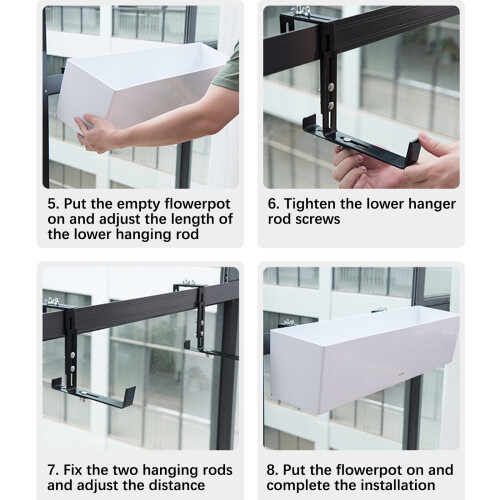 5. Put the empty flowerpot on and adjust the length of the lower hanging rod

6. Tighten the lower hanger rod screws

7. Fix the two hanging rods and adjust the distance

8. Put the flowerpot on and complete the installation