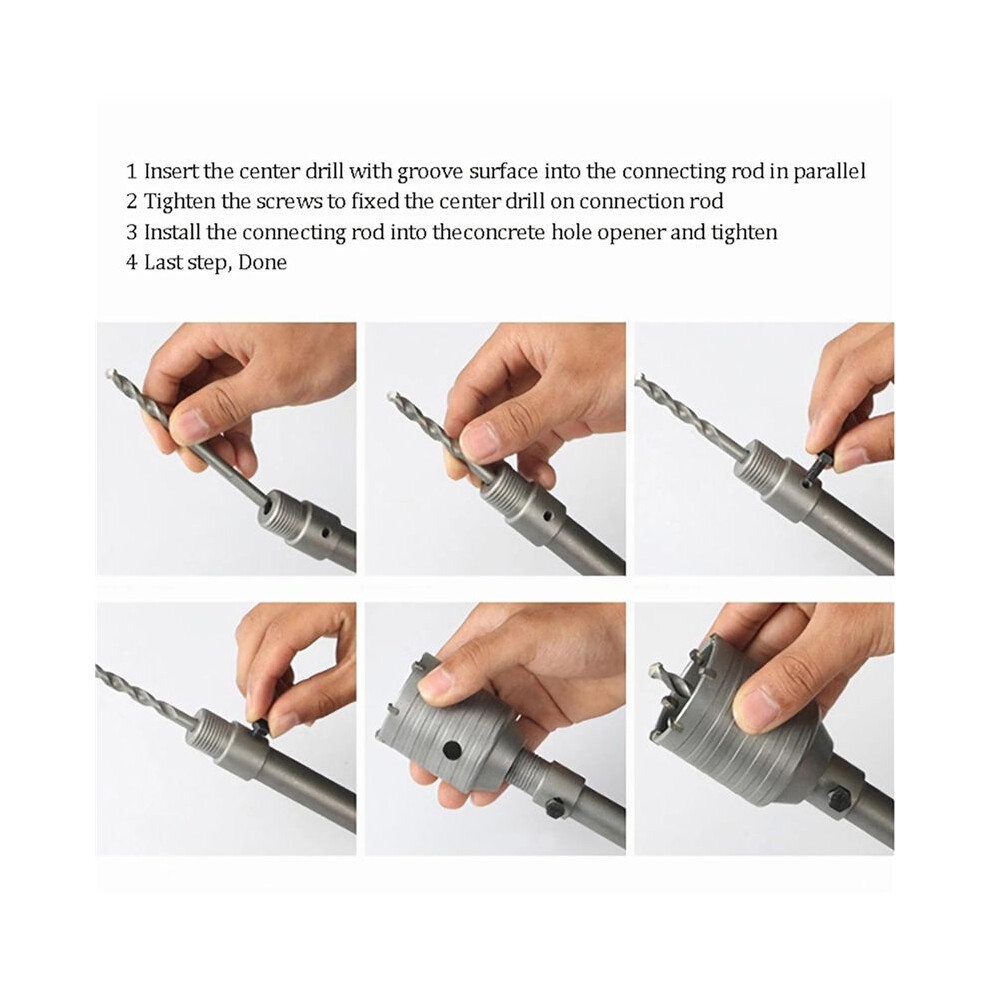 1 Insert the center drill with groove surface into the connecting rod in parallel
2 Tighten the screws to fixed the center drill on connection rod
3 Install the connecting rod into theconcrete hole opener and tighten
4 Last step, Done