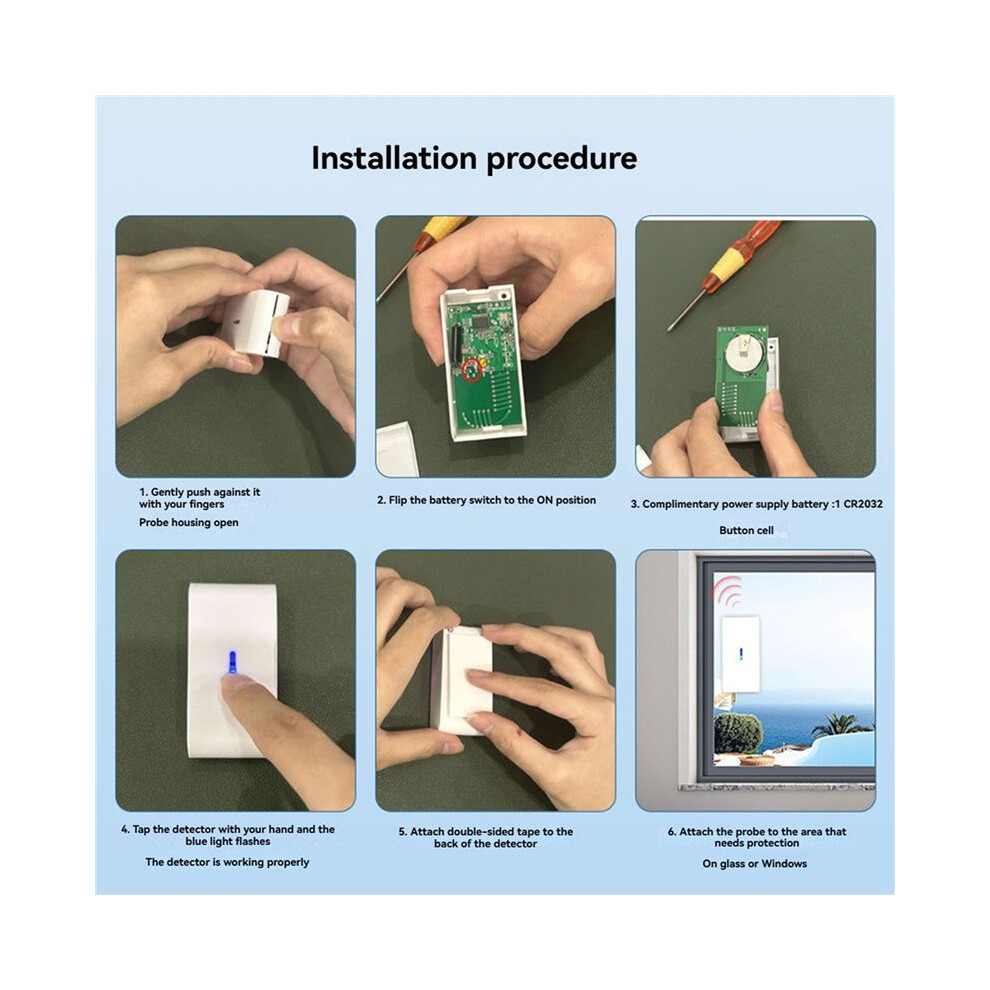 Installation procedure

1. Gently push against it with your fingers

Probe housing open

2. Flip the battery switch to the ON position

3. Complimentary power supply battery :1 CR2032

Button cell

4. Tap the detector with your hand and the blue light flashes

The detector is working properly

5. Attach double-sided tape to the back of the detector

6. Attach the probe to the area that needs protection

On glass or Windows