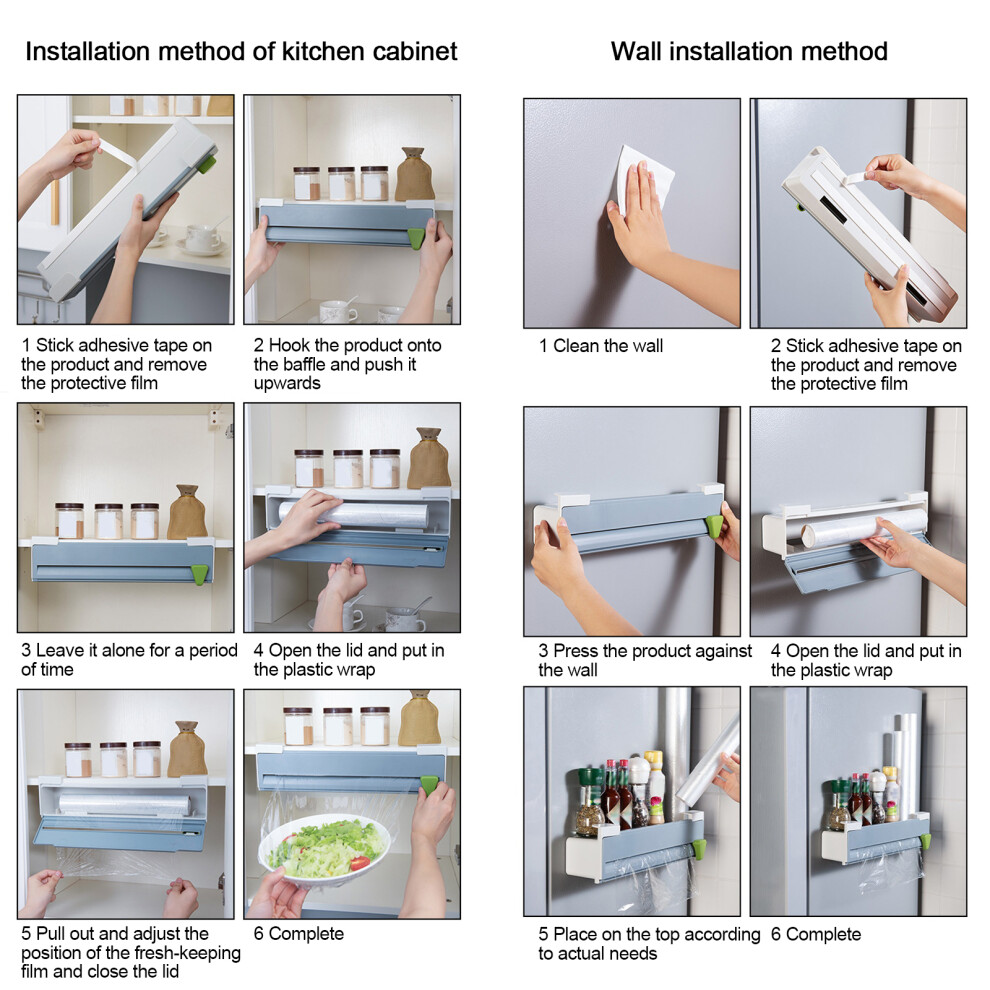 Installation method of kitchen cabinet

1 Stick adhesive tape on the product and remove the protective film

2 Hook the product onto the baffle and push it upwards

3 Leave it alone for a period of time

4 Open the lid and put in the plastic wrap

5 Pull out and adjust the position of the fresh-keeping film and close the lid

6 Complete

Wall installation method

1 Clean the wall

2 Stick adhesive tape on the product and remove the protective film

3 Press the product against the wall

4 Open the lid and put in the plastic wrap

5 Place on the top according to actual needs

6 Complete