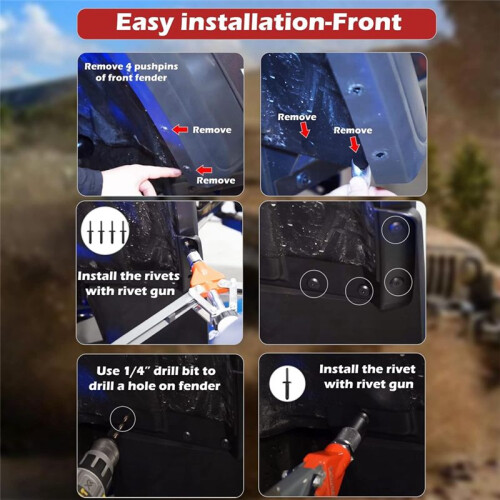 Easy installation-Front

Remove 4 pushpins of front fender

Remove

Remove

Remove

Remove

Install the rivets with rivet gun

Use 1/4" drill bit to drill a hole on fender

Install the rivet with rivet gun