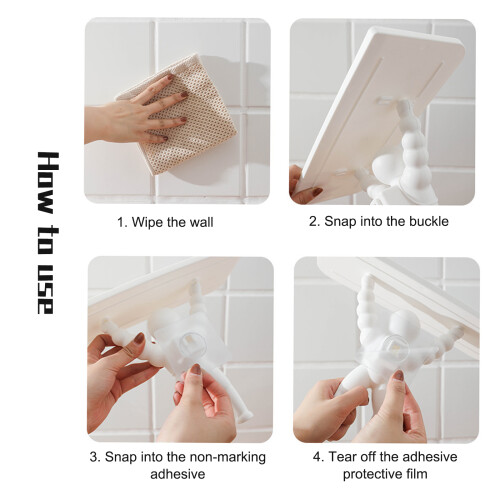 How to use

1. Wipe the wall

2. Snap into the buckle

3. Snap into the non-marking adhesive

4. Tear off the adhesive protective film