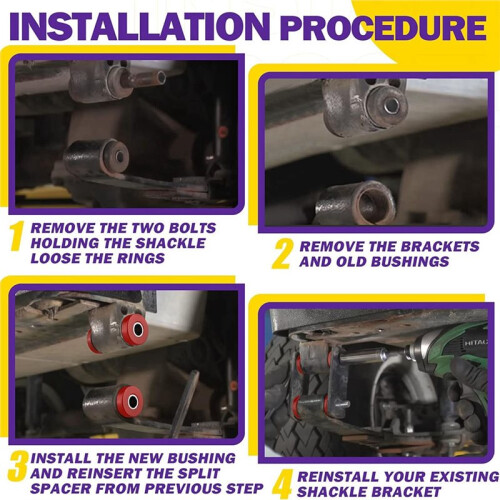 INSTALLATION PROCEDURE

1 REMOVE THE TWO BOLTS HOLDING THE SHACKLE LOOSE THE RINGS

2 REMOVE THE BRACKETS AND OLD BUSHINGS

3 INSTALL THE NEW BUSHING AND REINSERT THE SPLIT SPACER FROM PREVIOUS STEP

4 REINSTALL YOUR EXISTING SHACKLE BRACKET