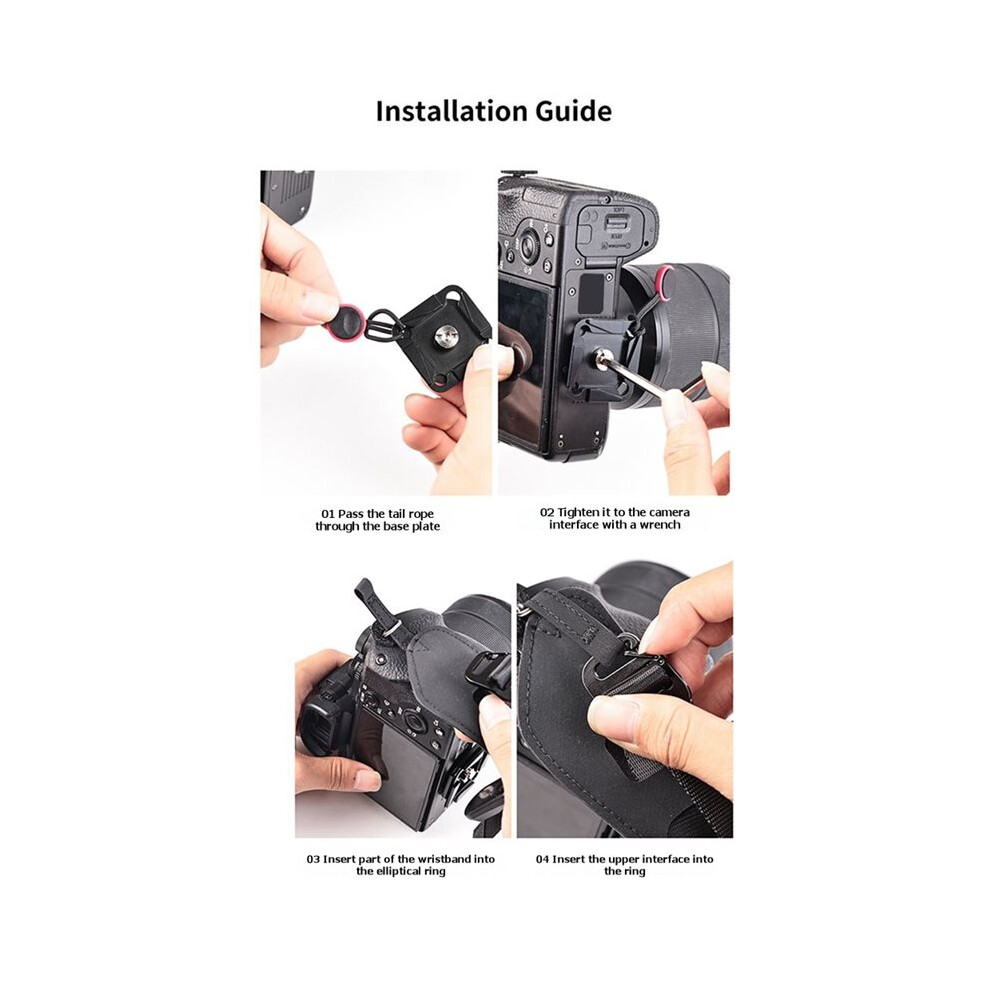 Installation Guide

01 Pass the tail rope through the base plate

02 Tighten it to the camera interface with a wrench

03 Insert part of the wristband into the elliptical ring

04 Insert the upper interface into the ring