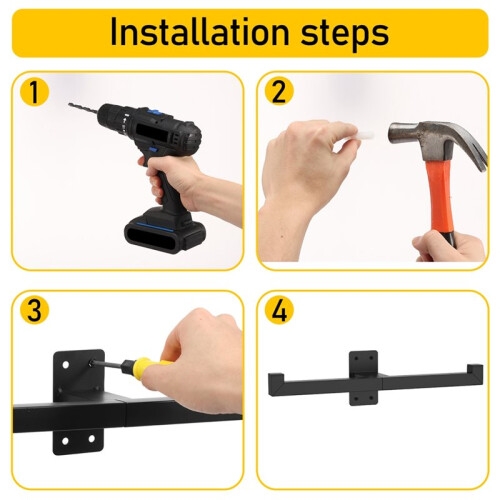 Installation steps

1

2

3

4