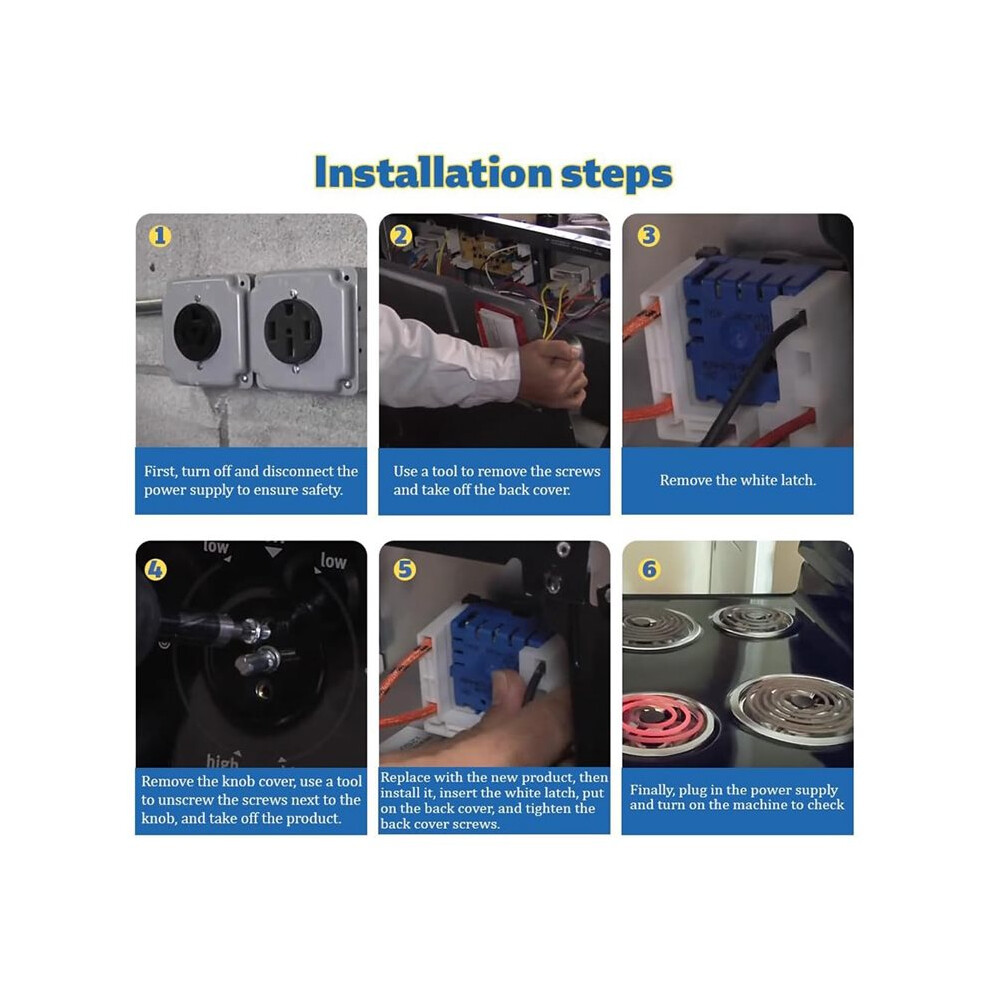 Installation steps

1

First, turn off and disconnect the power supply to ensure safety.

2

Use a tool to remove the screws and take off the back cover.

3

Remove the white latch.

4

low

low

high

Remove the knob cover, use a tool to unscrew the screws next to the knob, and take off the product.

5

Replace with the new product, then install it, insert the white latch, put on the back cover, and tighten the back cover screws.

6

Finally, plug in the power supply and turn on the machine to check