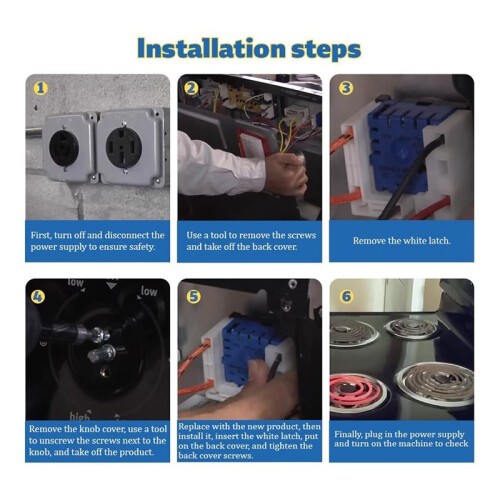 Installation steps

1

First, turn off and disconnect the power supply to ensure safety.

2

Use a tool to remove the screws and take off the back cover.

3

Remove the white latch.

4

low

low

high

Remove the knob cover, use a tool to unscrew the screws next to the knob, and take off the product.

5

Replace with the new product, then install it, insert the white latch, put on the back cover, and tighten the back cover screws.

6

Finally, plug in the power supply and turn on the machine to check