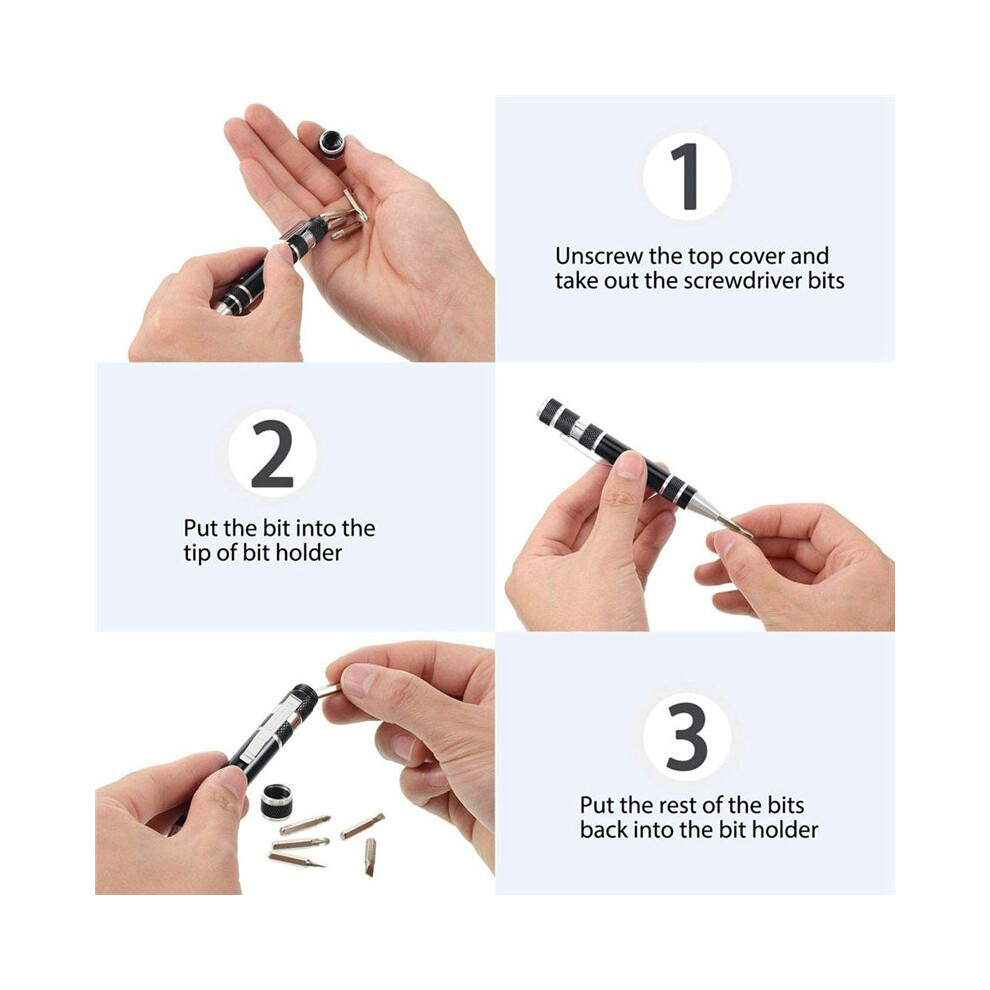 1

Unscrew the top cover and take out the screwdriver bits

2

Put the bit into the tip of bit holder

3

Put the rest of the bits back into the bit holder