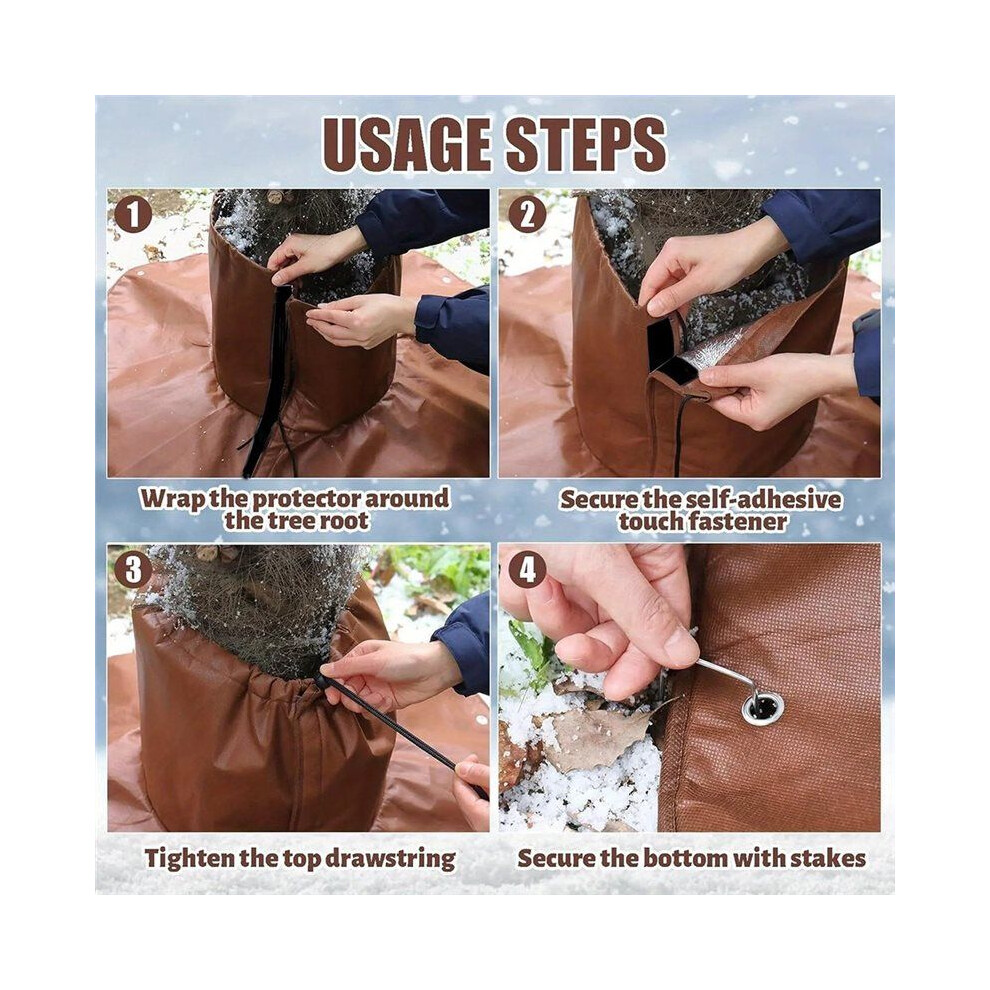 USAGE STEPS

1

Wrap the protector around the tree root

2

Secure the self-adhesive touch fastener

3

Tighten the top drawstring

4

Secure the bottom with stakes