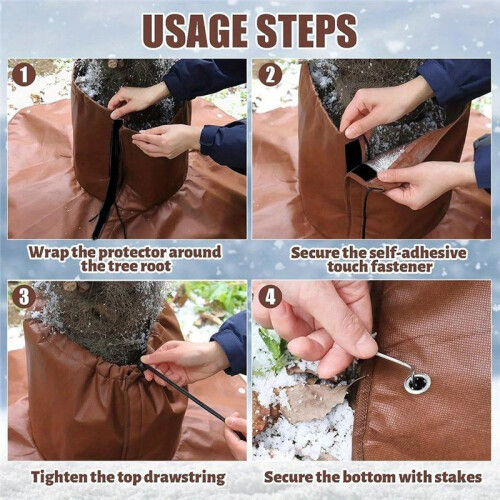 USAGE STEPS

1

Wrap the protector around the tree root

2

Secure the self-adhesive touch fastener

3

Tighten the top drawstring

4

Secure the bottom with stakes