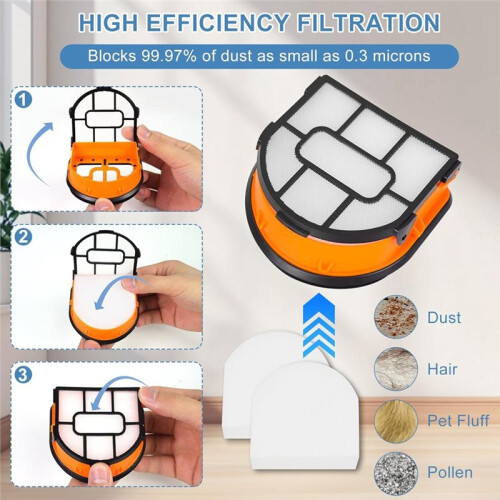 HIGH EFFICIENCY FILTRATION

Blocks 99.97% of dust as small as 0.3 microns

1

2

3

Dust

Hair

Pet Fluff

Pollen