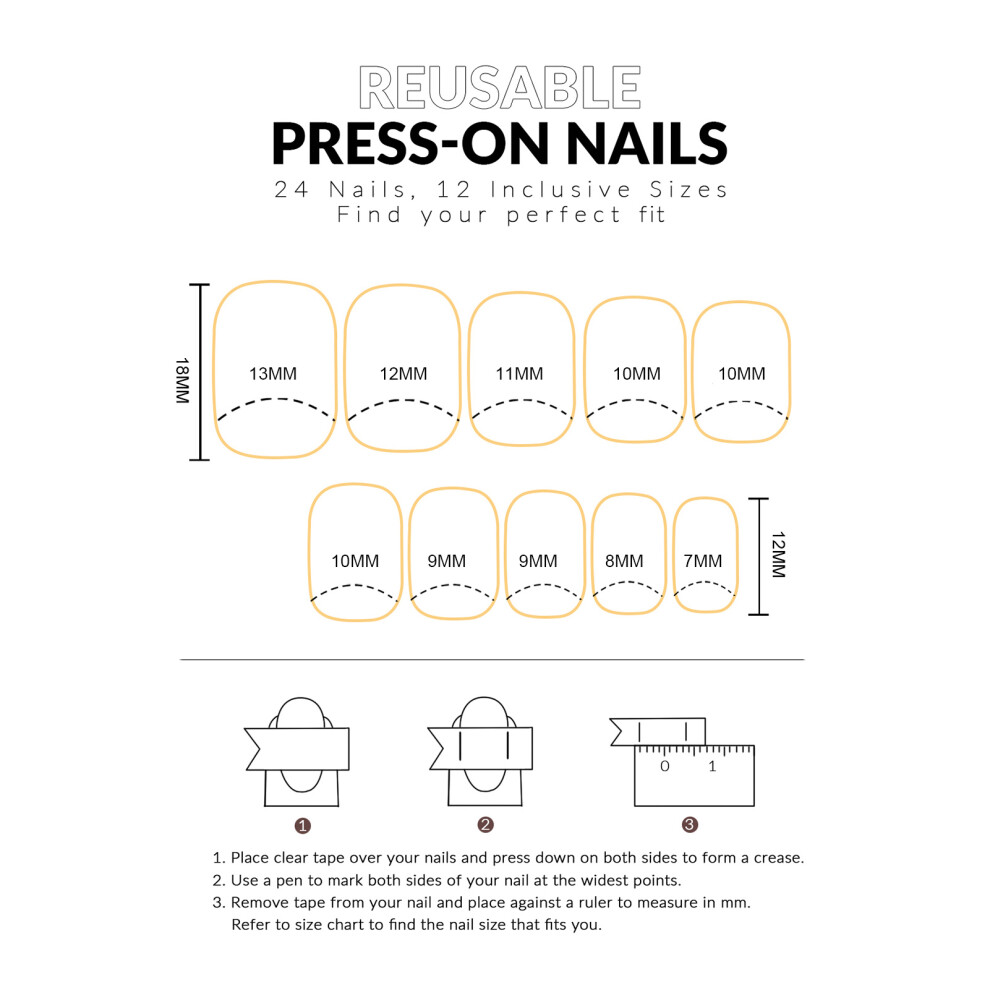 REUSABLE
PRESS-ON NAILS
24 Nails, 12 Inclusive Sizes
Find your perfect fit

18MM
13MM
12MM
11MM
10MM
10MM

10MM
9MM
9MM
8MM
7MM
12MM

0 1

1
2
3

1. Place clear tape over your nails and press down on both sides to form a crease.
2. Use a pen to mark both sides of your nail at the widest points.
3. Remove tape from your nail and place against a ruler to measure in mm. Refer to size chart to find the nail size that fits you.