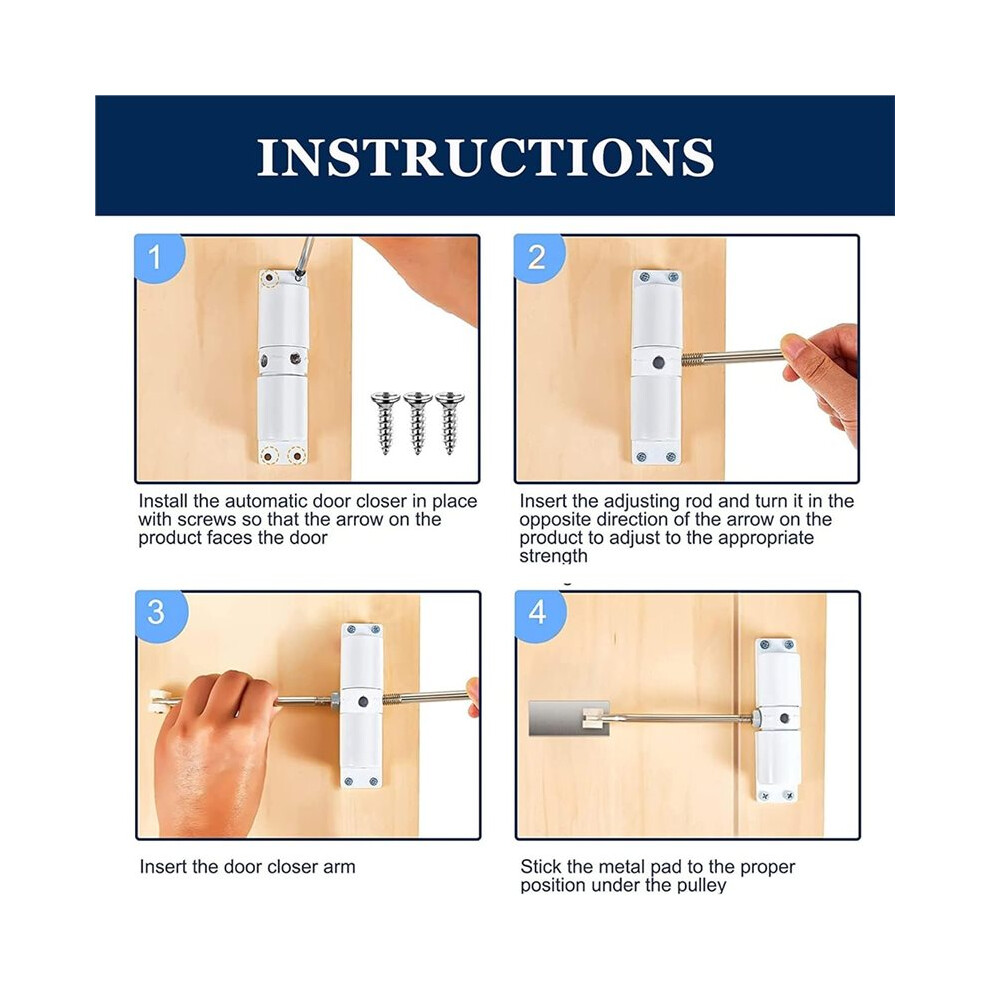 INSTRUCTIONS

1

Install the automatic door closer in place with screws so that the arrow on the product faces the door

2

Insert the adjusting rod and turn it in the opposite direction of the arrow on the product to adjust to the appropriate strength

3

Insert the door closer arm

4

Stick the metal pad to the proper position under the pulley