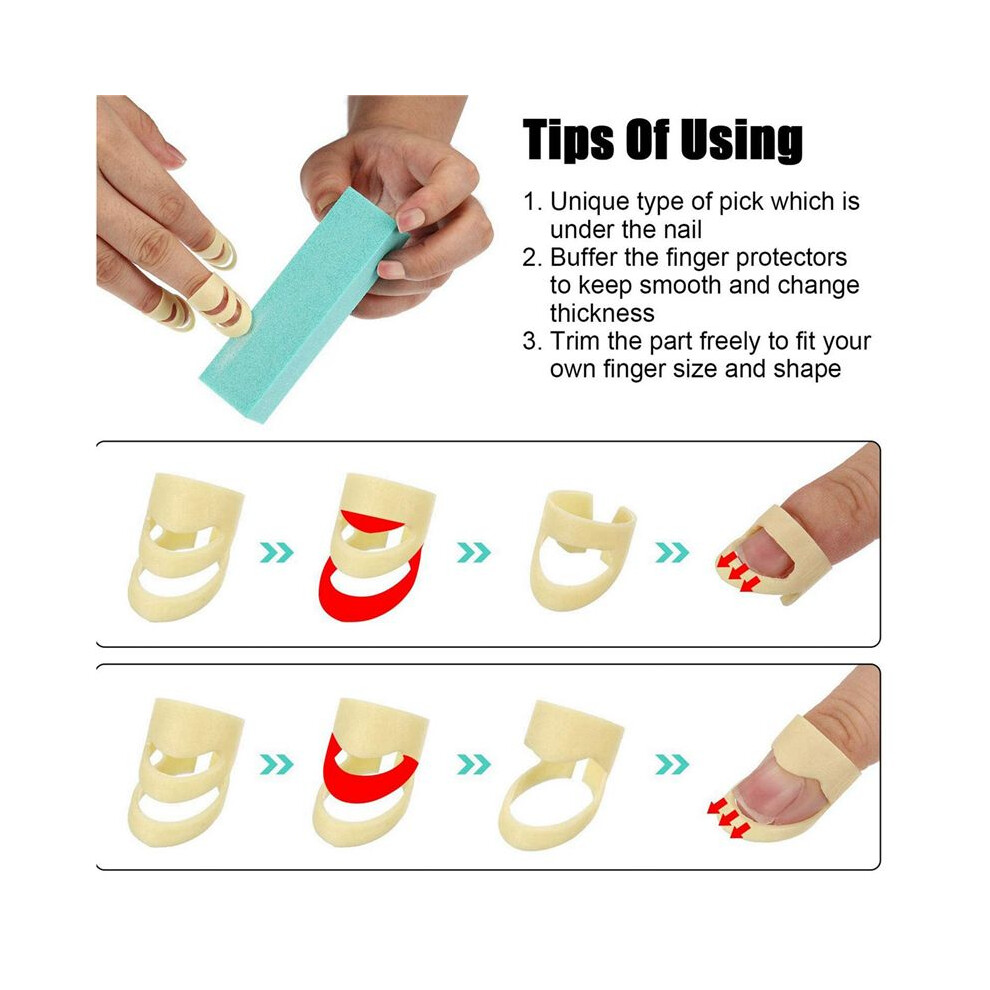 Tips Of Using

1. Unique type of pick which is under the nail
2. Buffer the finger protectors to keep smooth and change thickness
3. Trim the part freely to fit your own finger size and shape