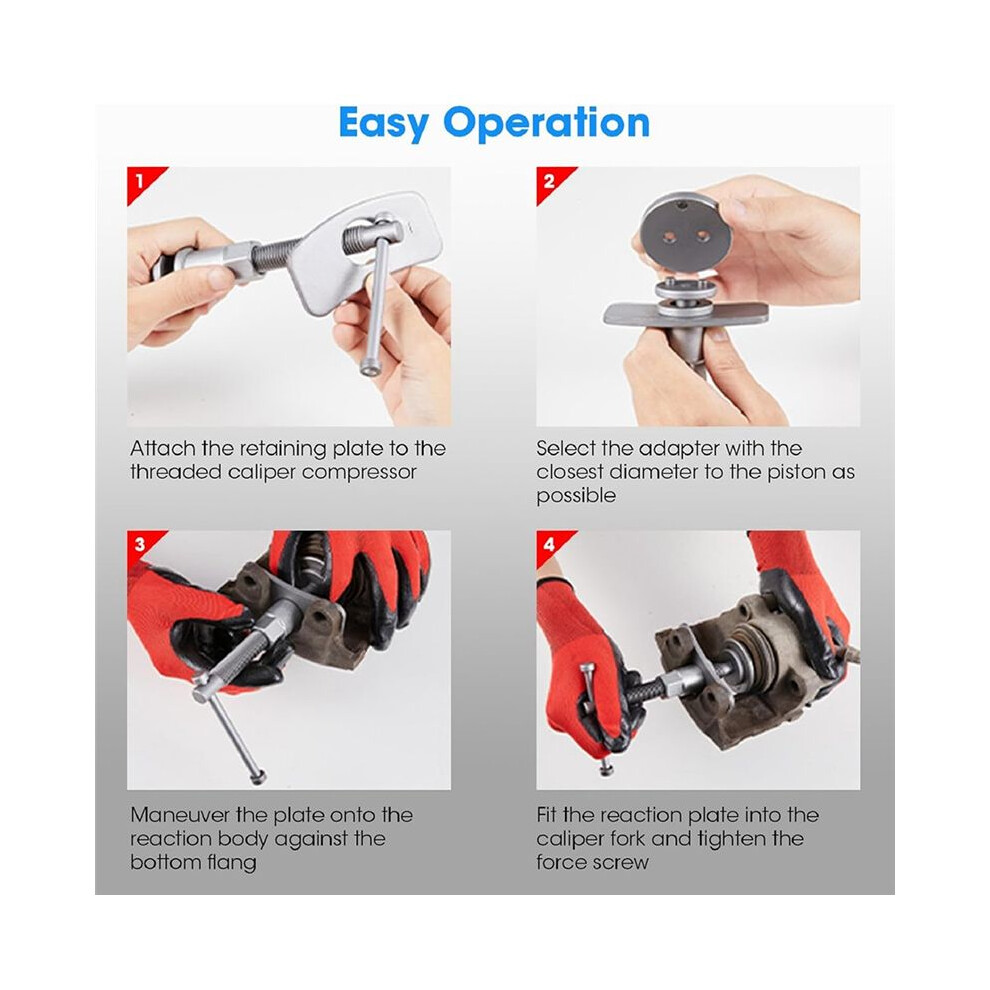 Easy Operation

1

Attach the retaining plate to the threaded caliper compressor

2

Select the adapter with the closest diameter to the piston as possible

3

Maneuver the plate onto the reaction body against the bottom flang

4

Fit the reaction plate into the caliper fork and tighten the force screw