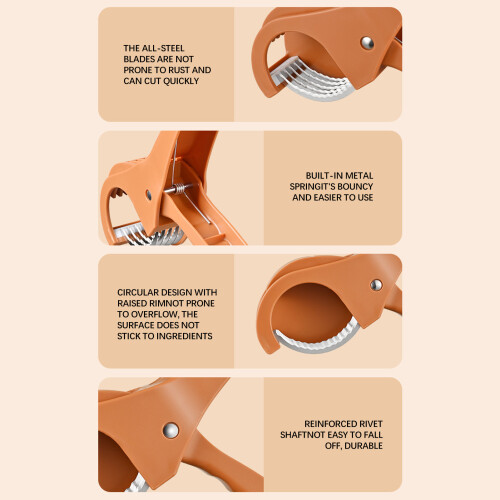 THE ALL-STEEL BLADES ARE NOT PRONE TO RUST AND CAN CUT QUICKLY

BUILT-IN METAL SPRINGIT'S BOUNCY AND EASIER TO USE

CIRCULAR DESIGN WITH RAISED RIMNOT PRONE TO OVERFLOW, THE SURFACE DOES NOT STICK TO INGREDIENTS

REINFORCED RIVET SHAFTNOT EASY TO FALL OFF, DURABLE