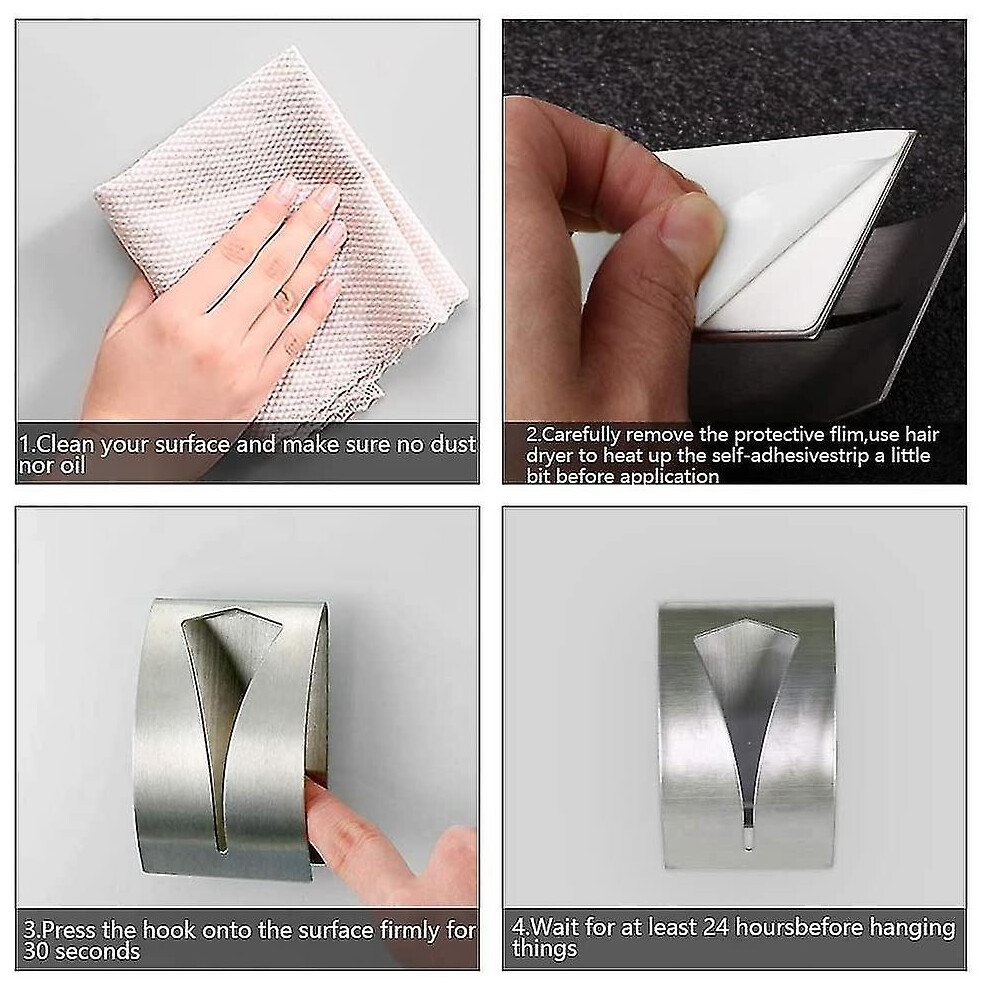 1.Clean your surface and make sure no dust nor oil

2.Carefully remove the protective flim,use hair dryer to heat up the self-adhesivestrip a little bit before application

3.Press the hook onto the surface firmly for 30 seconds

4.Wait for at least 24 hoursbefore hanging things