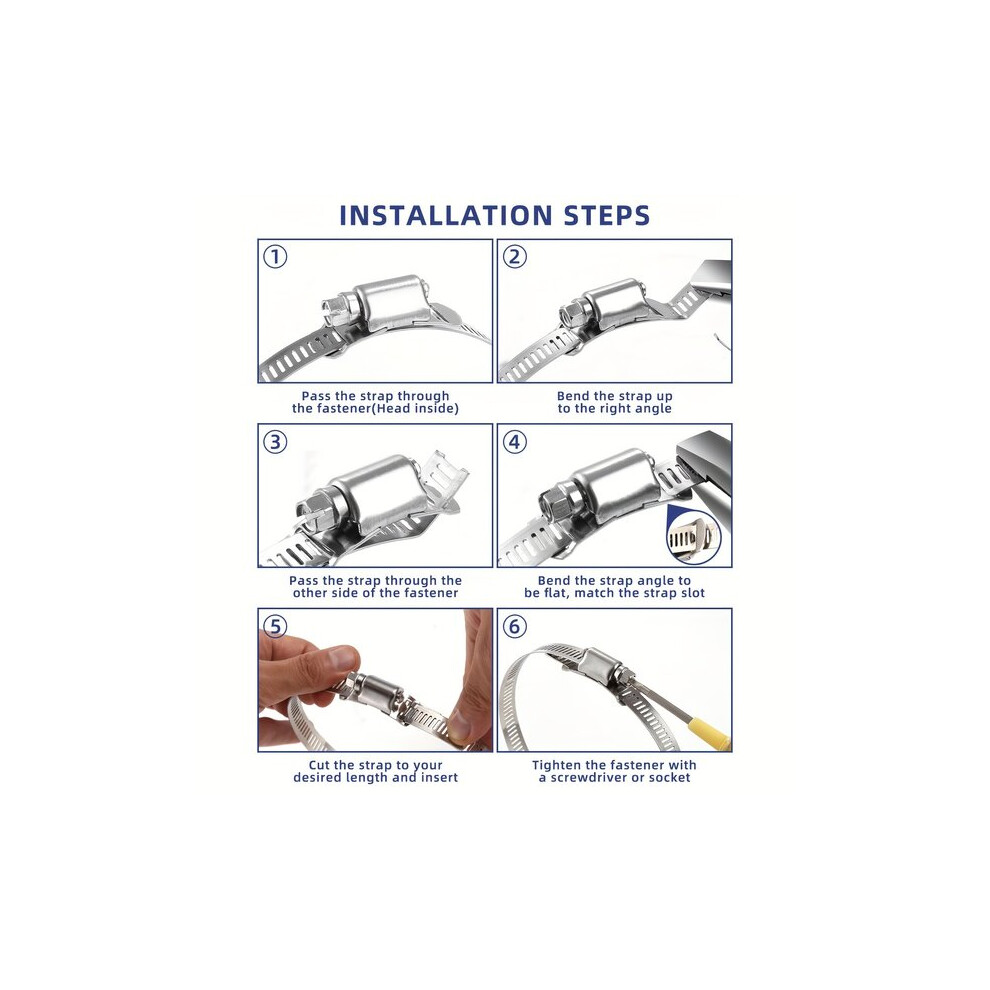 INSTALLATION STEPS

①

Pass the strap through the fastener(Head inside)

②

Bend the strap up to the right angle

③

Pass the strap through the other side of the fastener

④

Bend the strap angle to be flat, match the strap slot

⑤

Cut the strap to your desired length and insert

⑥

Tighten the fastener with a screwdriver or socket