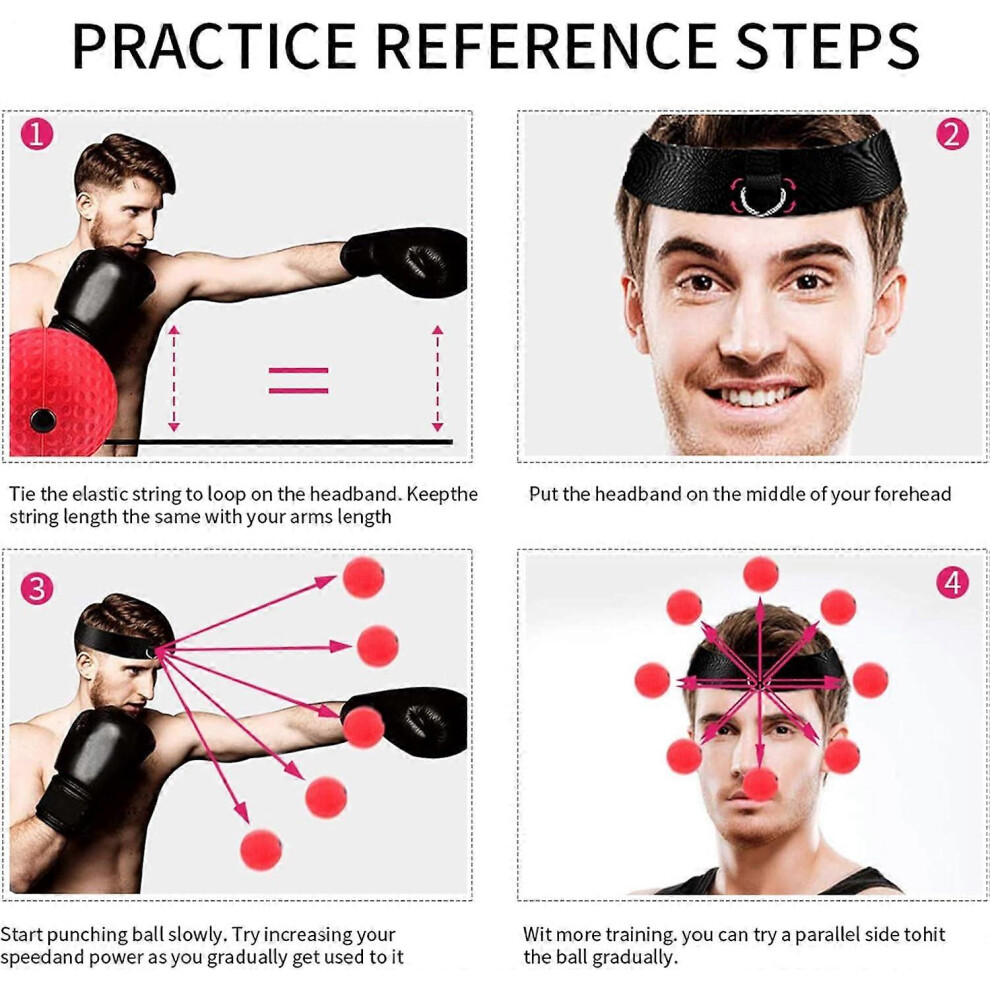 PRACTICE REFERENCE STEPS

1

=

Tie the elastic string to loop on the headband. Keepthe string length the same with your arms length

2

Put the headband on the middle of your forehead

3

Start punching ball slowly. Try increasing your speedand power as you gradually get used to it

4

Wit more training. you can try a parallel side tohit the ball gradually.