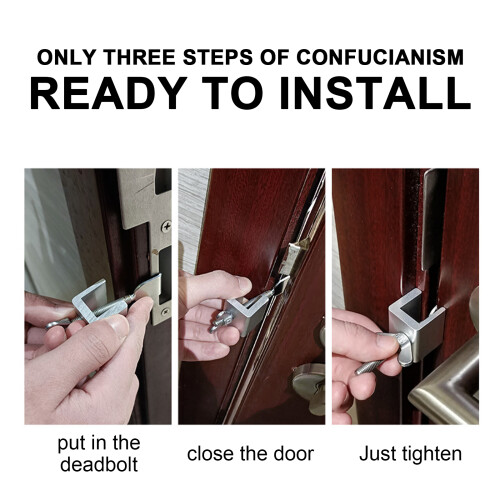 ONLY THREE STEPS OF CONFUCIANISM
READY TO INSTALL

put in the deadbolt

close the door

Just tighten