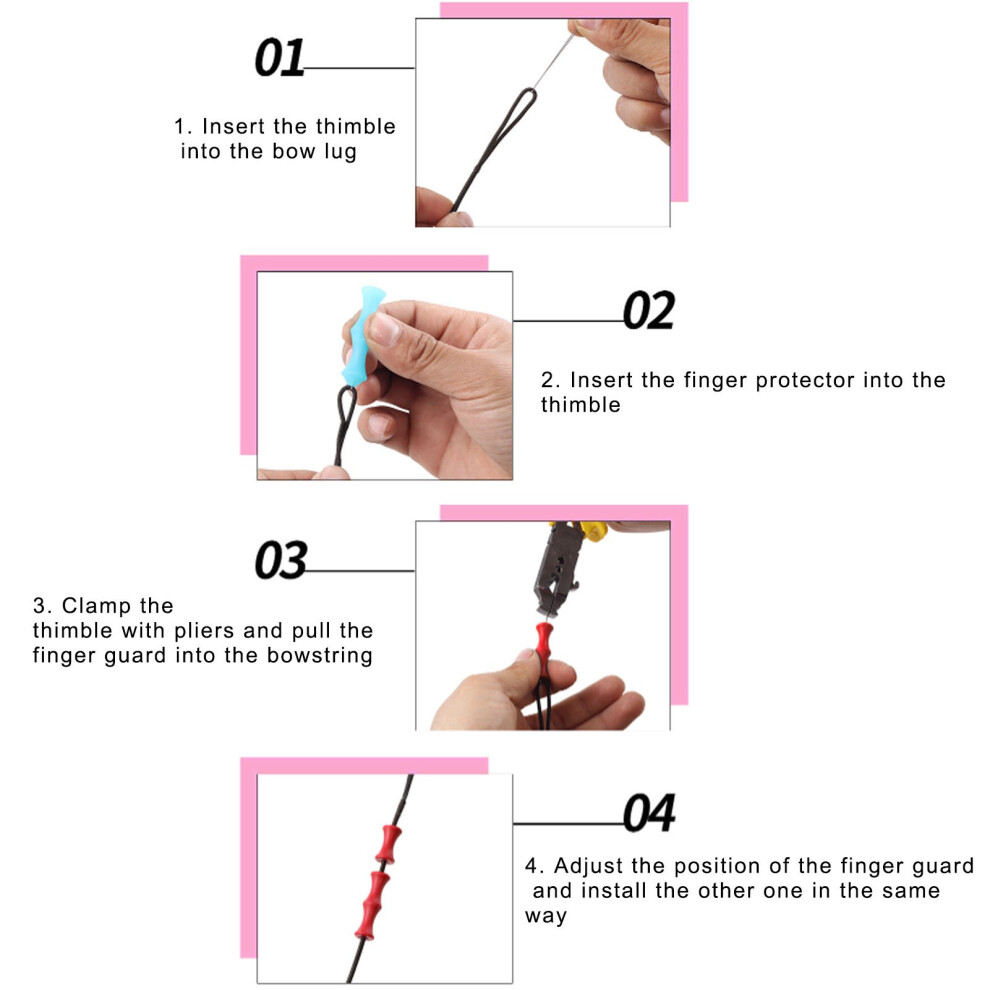 01

1. Insert the thimble into the bow lug

02

2. Insert the finger protector into the thimble

03

3. Clamp the thimble with pliers and pull the finger guard into the bowstring

04

4. Adjust the position of the finger guard and install the other one in the same way