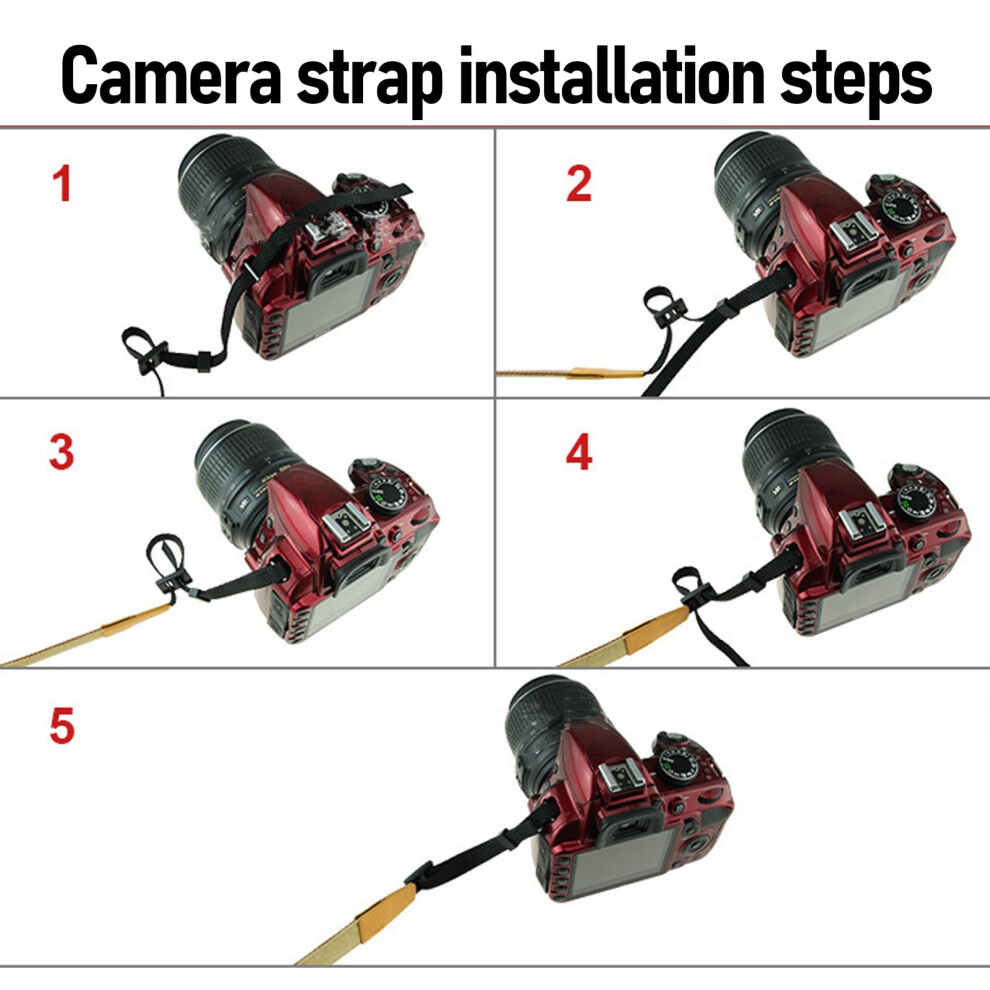 Camera strap installation steps

1

2

3

4

5