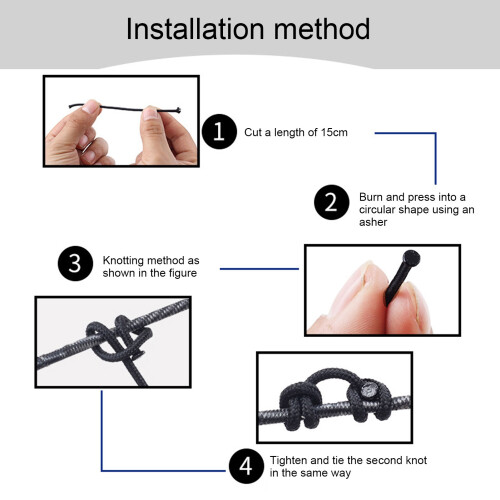 Installation method

1 Cut a length of 15cm

2 Burn and press into a circular shape using an asher

3 Knotting method as shown in the figure

4 Tighten and tie the second knot in the same way