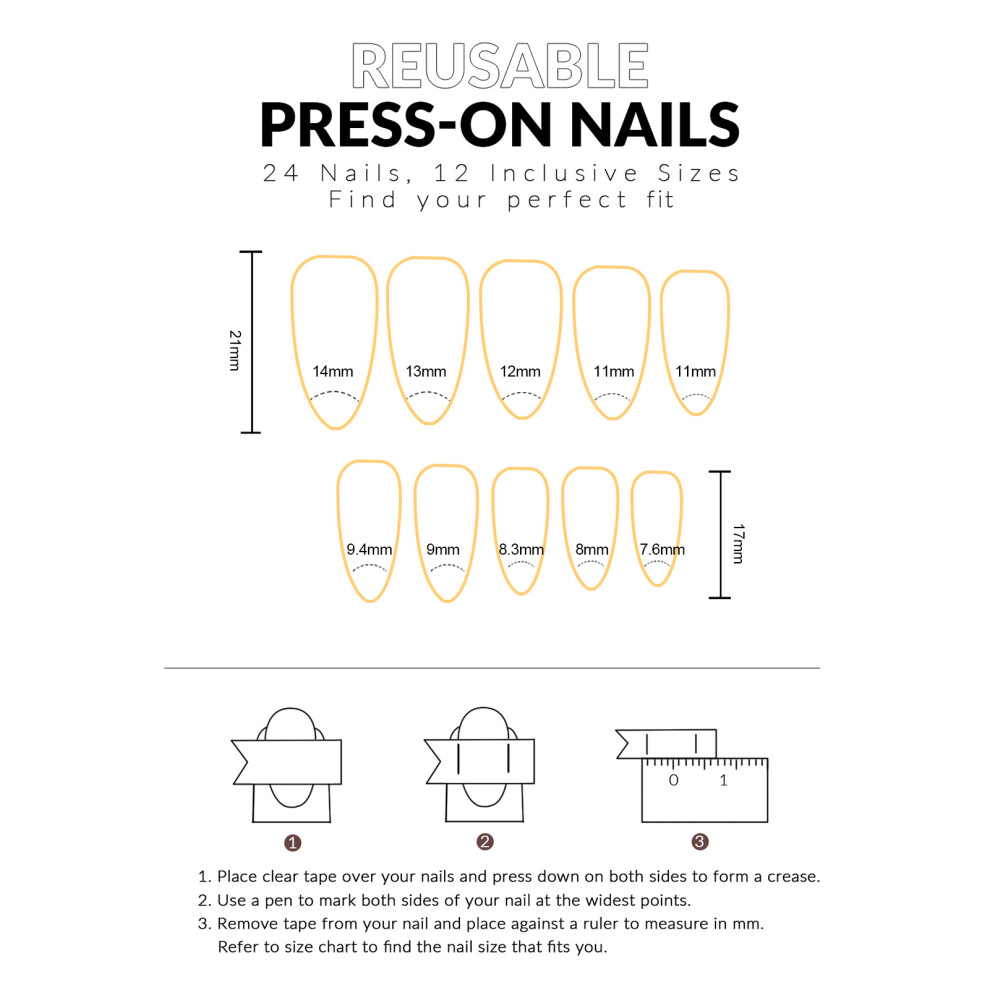 REUSABLE
PRESS-ON NAILS
24 Nails, 12 Inclusive Sizes
Find your perfect fit

21mm

14mm 13mm 12mm 11mm 11mm

9.4mm 9mm 8.3mm 8mm 7.6mm

17mm

0 1

1 2 3

1. Place clear tape over your nails and press down on both sides to form a crease.
2. Use a pen to mark both sides of your nail at the widest points.
3. Remove tape from your nail and place against a ruler to measure in mm. Refer to size chart to find the nail size that fits you.