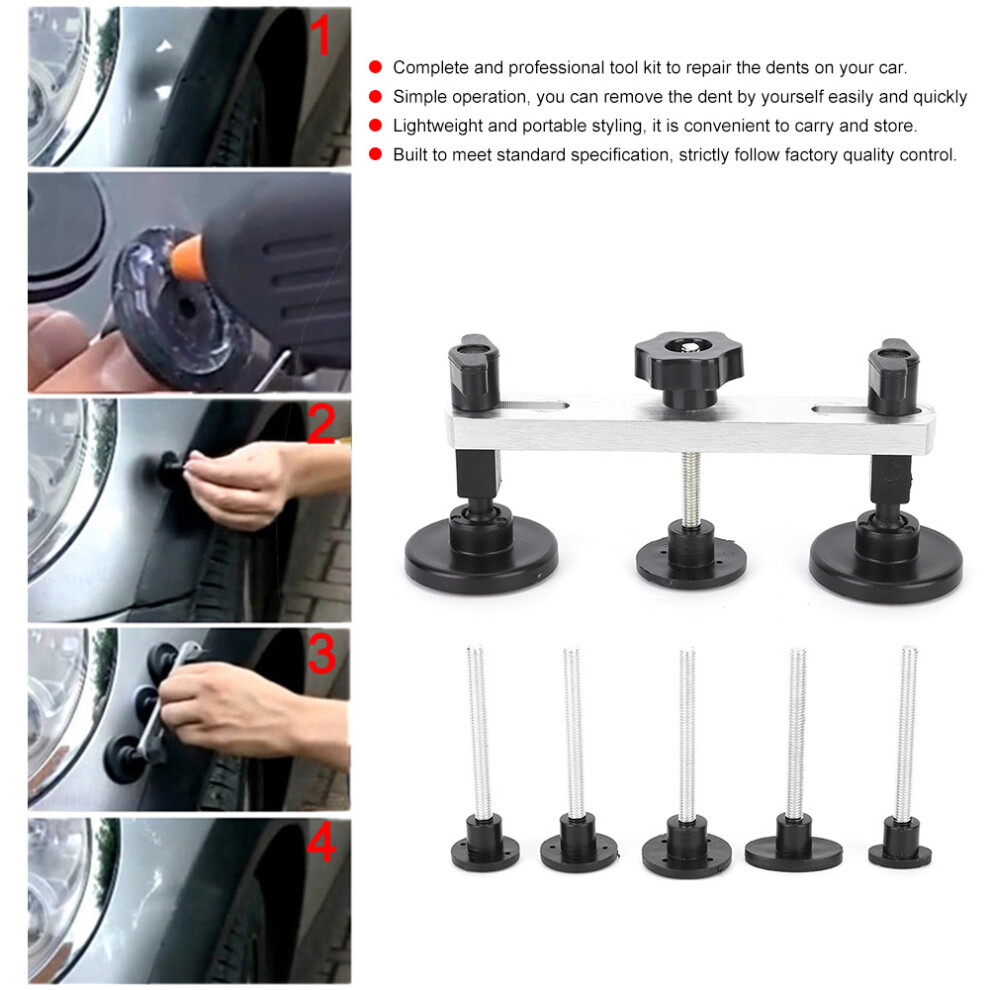 1

2

3

4

Complete and professional tool kit to repair the dents on your car.

Simple operation, you can remove the dent by yourself easily and quickly

Lightweight and portable styling, it is convenient to carry and store.

Built to meet standard specification, strictly follow factory quality control.