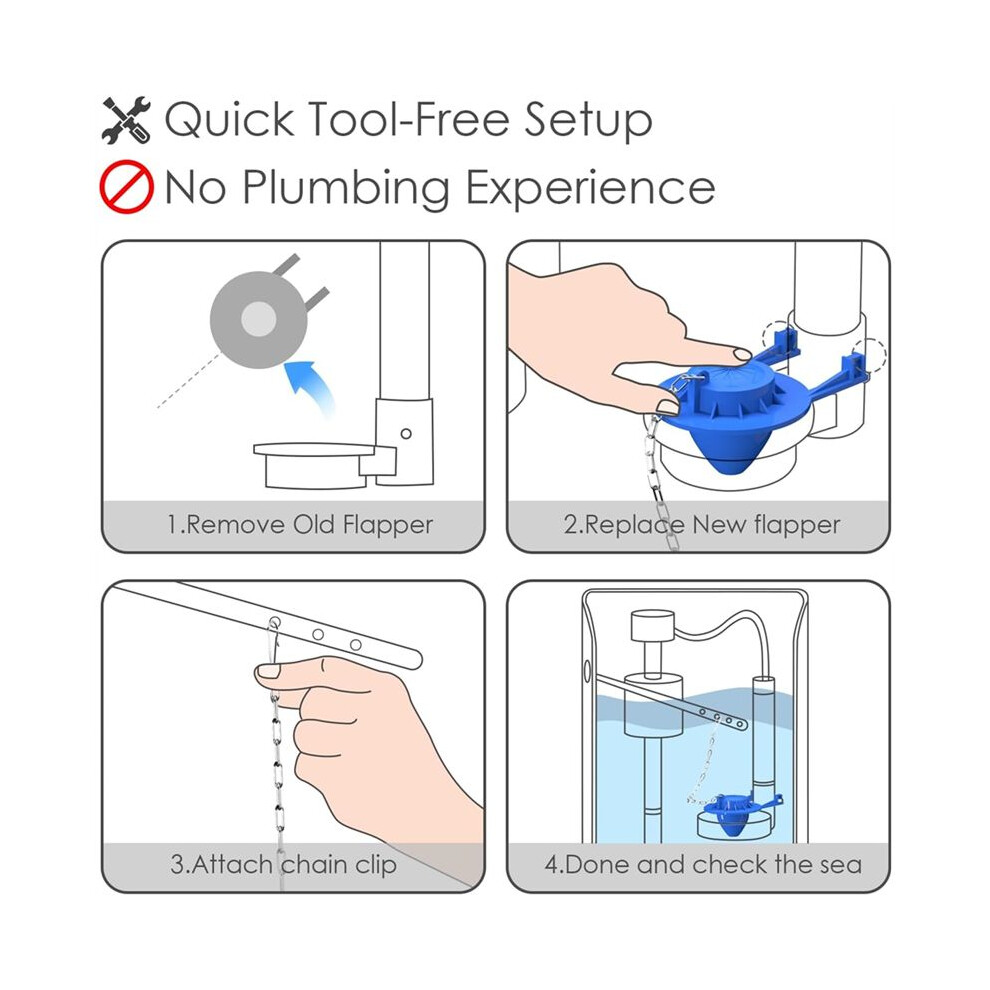 Quick Tool-Free Setup
No Plumbing Experience

1.Remove Old Flapper

2.Replace New flapper

3.Attach chain clip

4.Done and check the sea