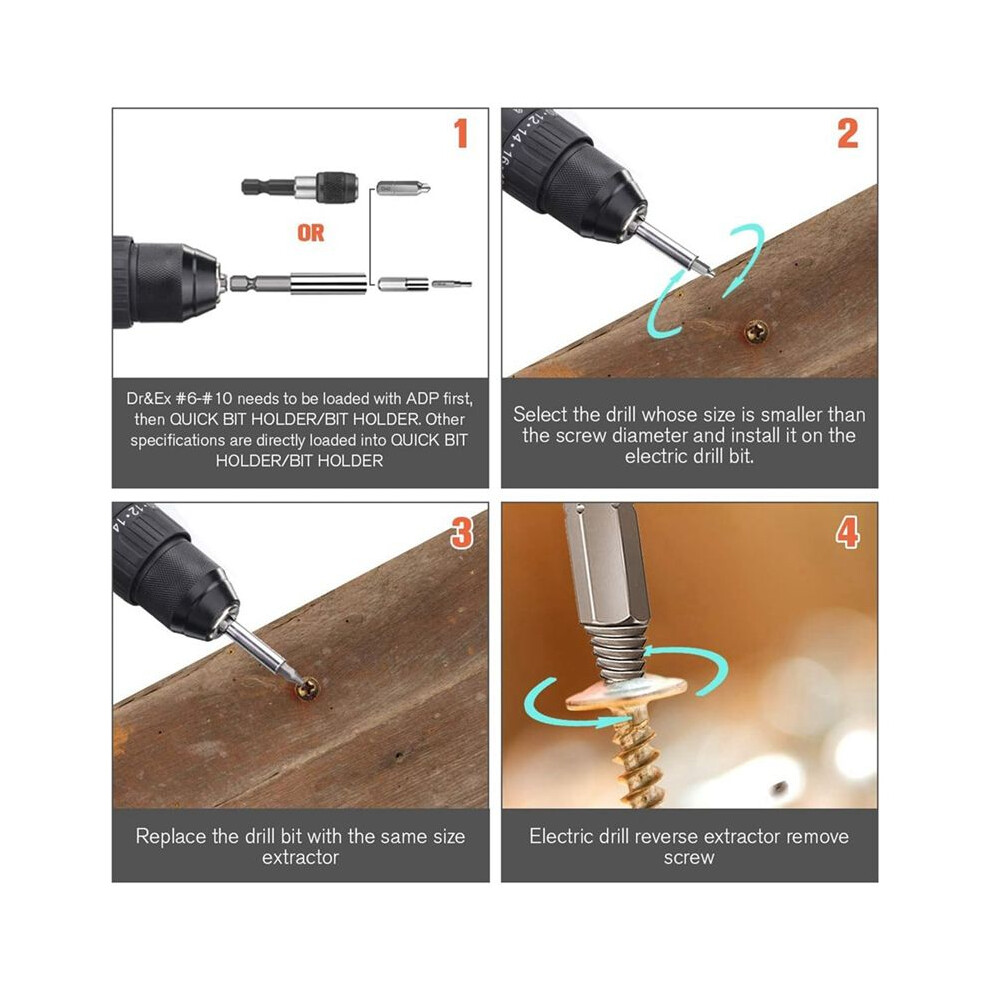 1

OR

Dr&Ex #6-#10 needs to be loaded with ADP first, then QUICK BIT HOLDER/BIT HOLDER. Other specifications are directly loaded into QUICK BIT HOLDER/BIT HOLDER

2

Select the drill whose size is smaller than the screw diameter and install it on the electric drill bit.

3

Replace the drill bit with the same size extractor

4

Electric drill reverse extractor remove screw