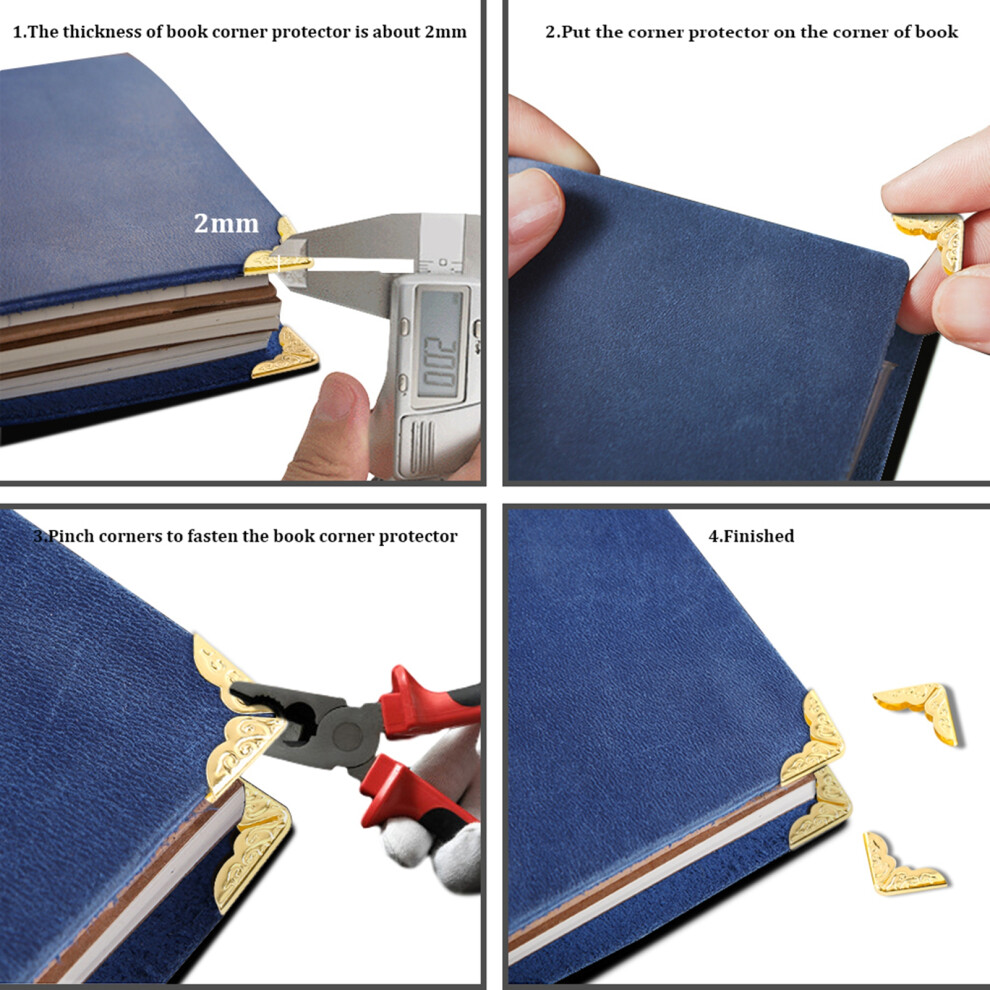 1.The thickness of book corner protector is about 2mm

2mm

2.00

2.Put the corner protector on the corner of book

3.Pinch corners to fasten the book corner protector

4.Finished