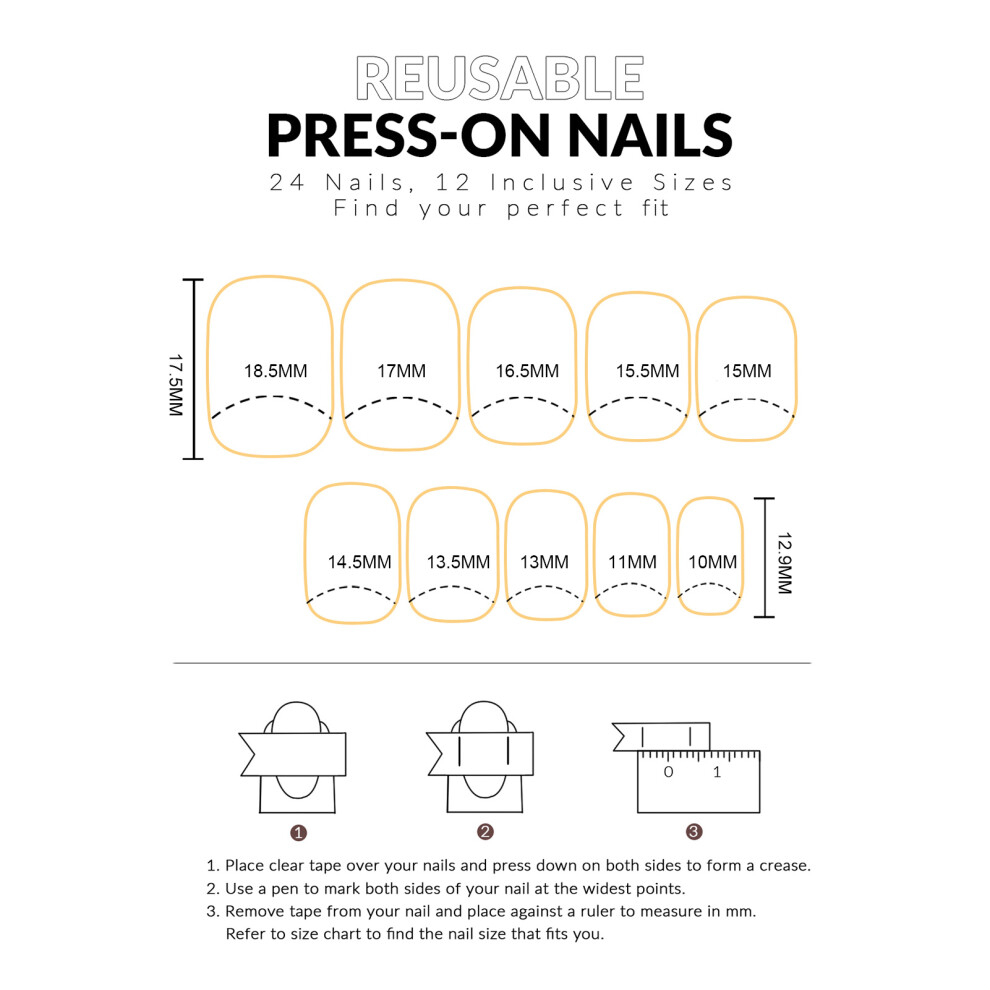 REUSABLE
PRESS-ON NAILS
24 Nails, 12 Inclusive Sizes
Find your perfect fit

17.5MM

18.5MM 17MM 16.5MM 15.5MM 15MM

14.5MM 13.5MM 13MM 11MM 10MM

12.9MM

0 1

1 2 3

1. Place clear tape over your nails and press down on both sides to form a crease.
2. Use a pen to mark both sides of your nail at the widest points.
3. Remove tape from your nail and place against a ruler to measure in mm. Refer to size chart to find the nail size that fits you.