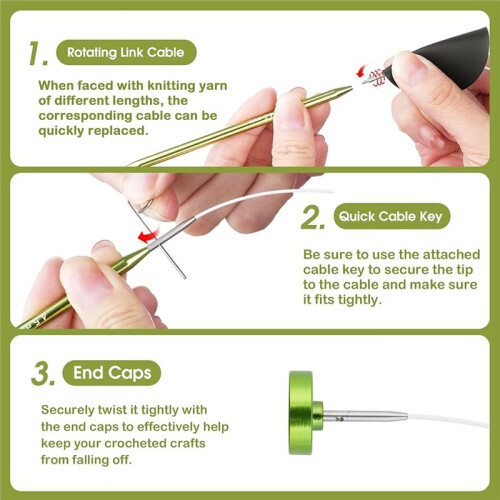 1. Rotating Link Cable

When faced with knitting yarn of different lengths, the corresponding cable can be quickly replaced.

2. Quick Cable Key

Be sure to use the attached cable key to secure the tip to the cable and make sure it fits tightly.

3. End Caps

Securely twist it tightly with the end caps to effectively help keep your crocheted crafts from falling off.