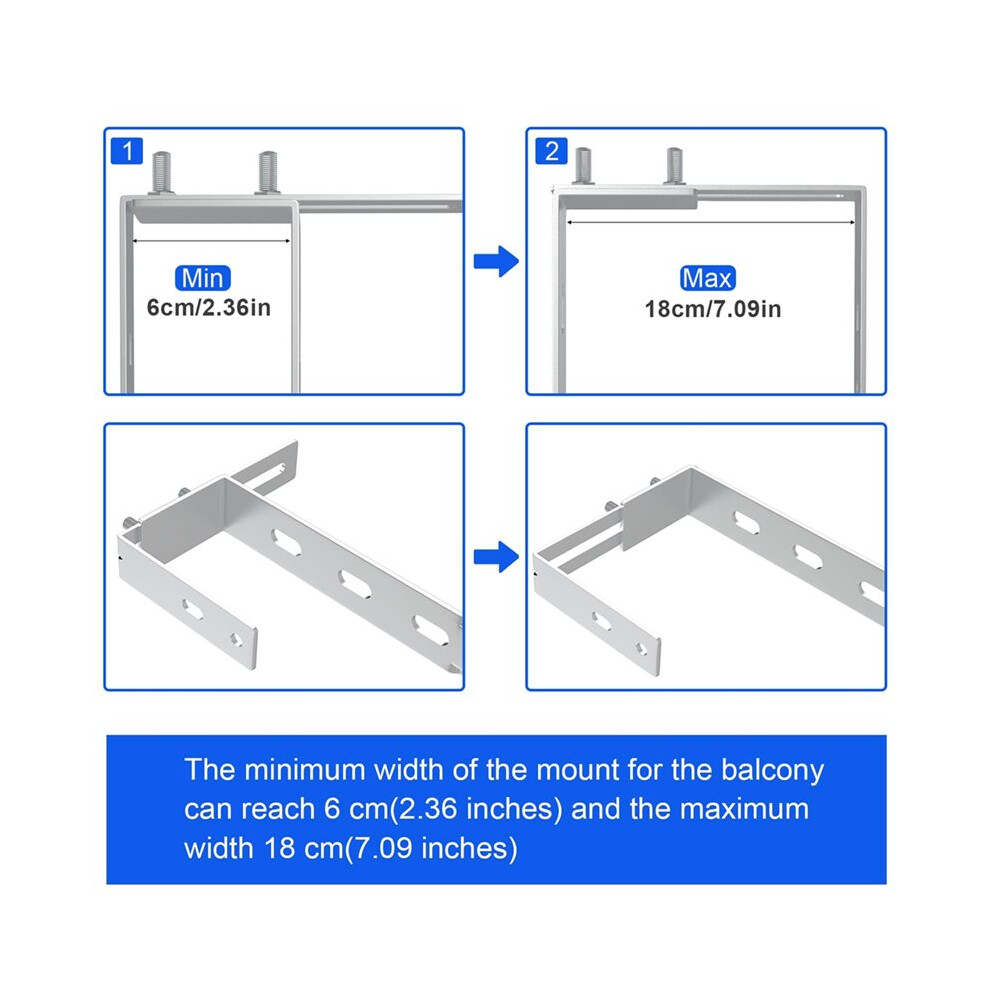 1

Min
6cm/2.36in

2

Max
18cm/7.09in

The minimum width of the mount for the balcony can reach 6 cm(2.36 inches) and the maximum width 18 cm(7.09 inches)