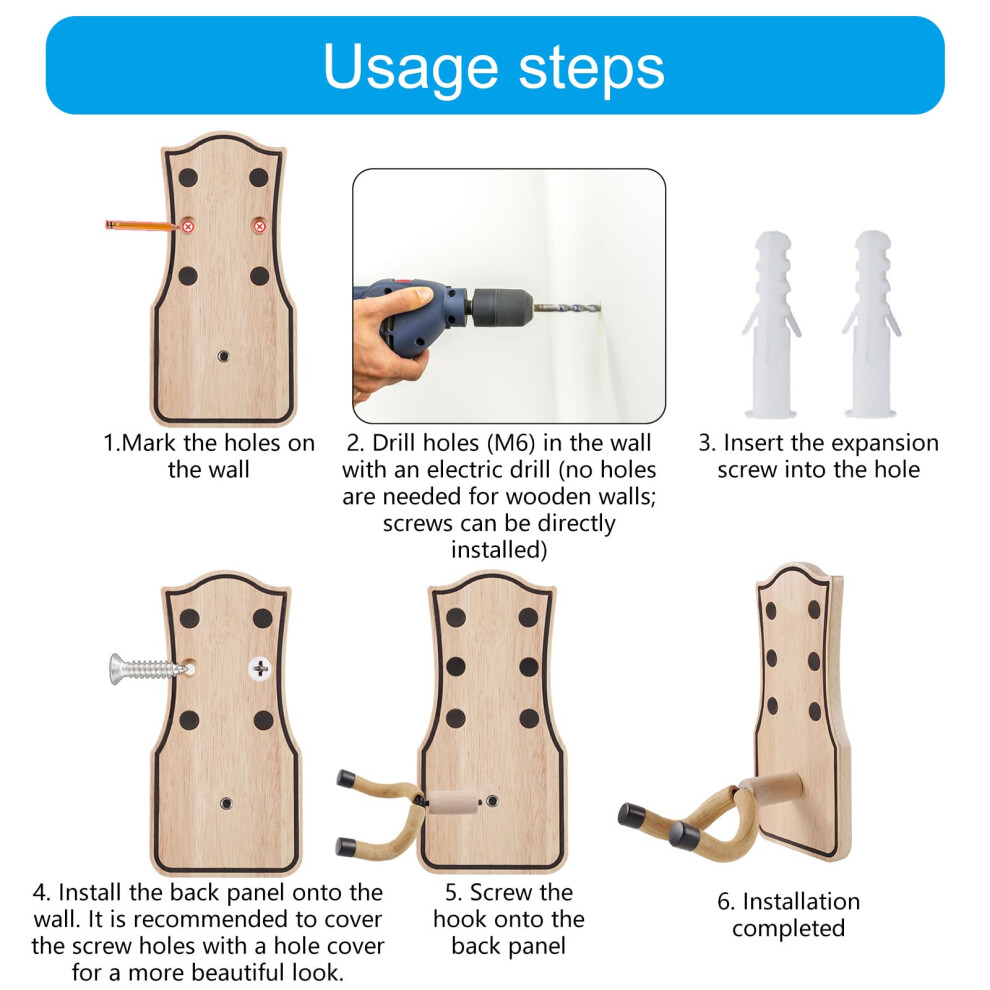 Usage steps

1.Mark the holes on the wall

2. Drill holes (M6) in the wall with an electric drill (no holes are needed for wooden walls; screws can be directly installed)

3. Insert the expansion screw into the hole

4. Install the back panel onto the wall. It is recommended to cover the screw holes with a hole cover for a more beautiful look.

5. Screw the hook onto the back panel

6. Installation completed