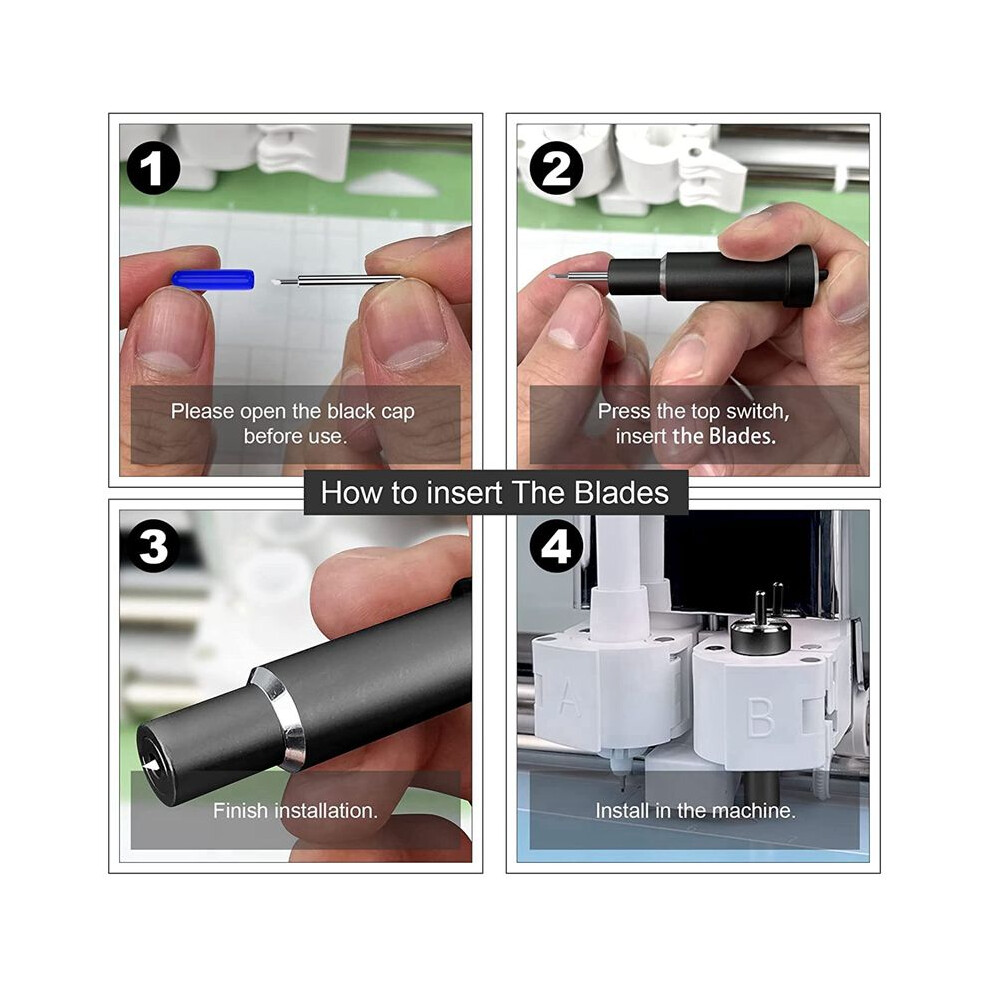 1
Please open the black cap before use.

2
Press the top switch, insert the Blades.

How to insert The Blades

3
Finish installation.

4
A B
Install in the machine.