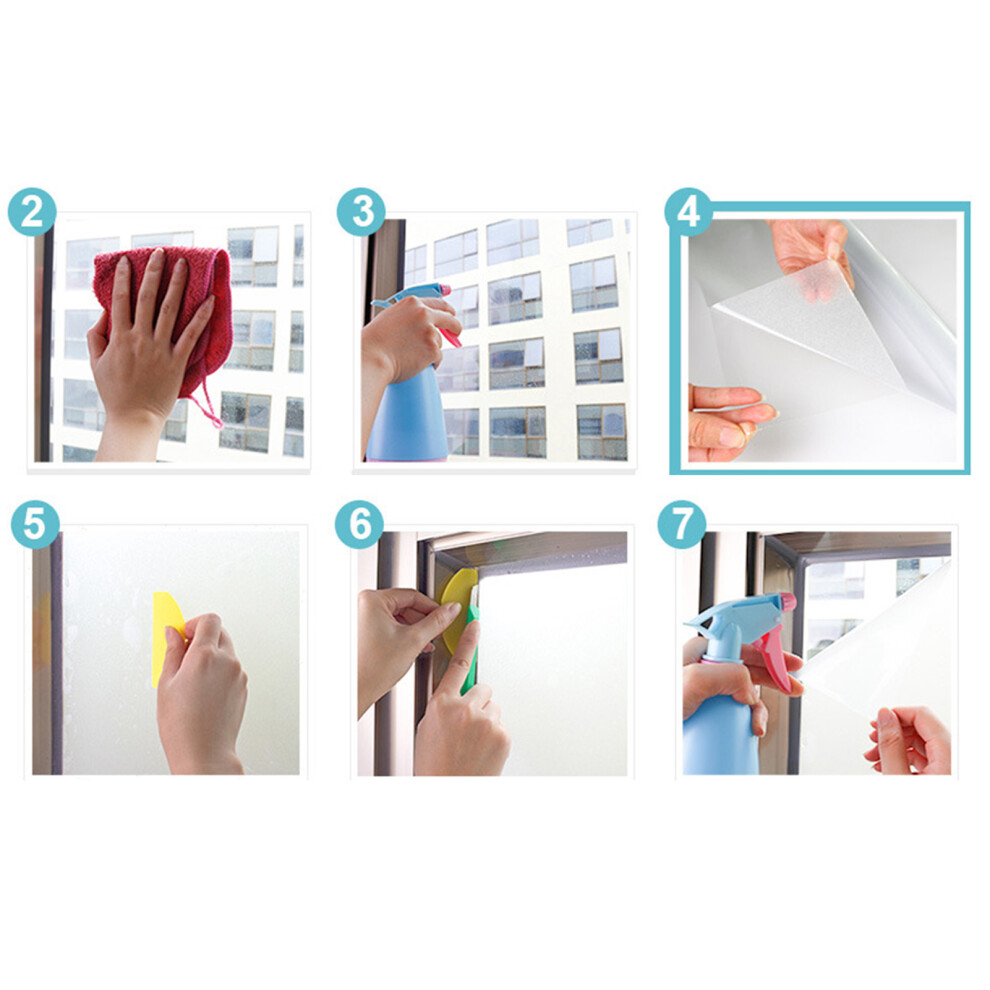 2

3

4

5

6

7