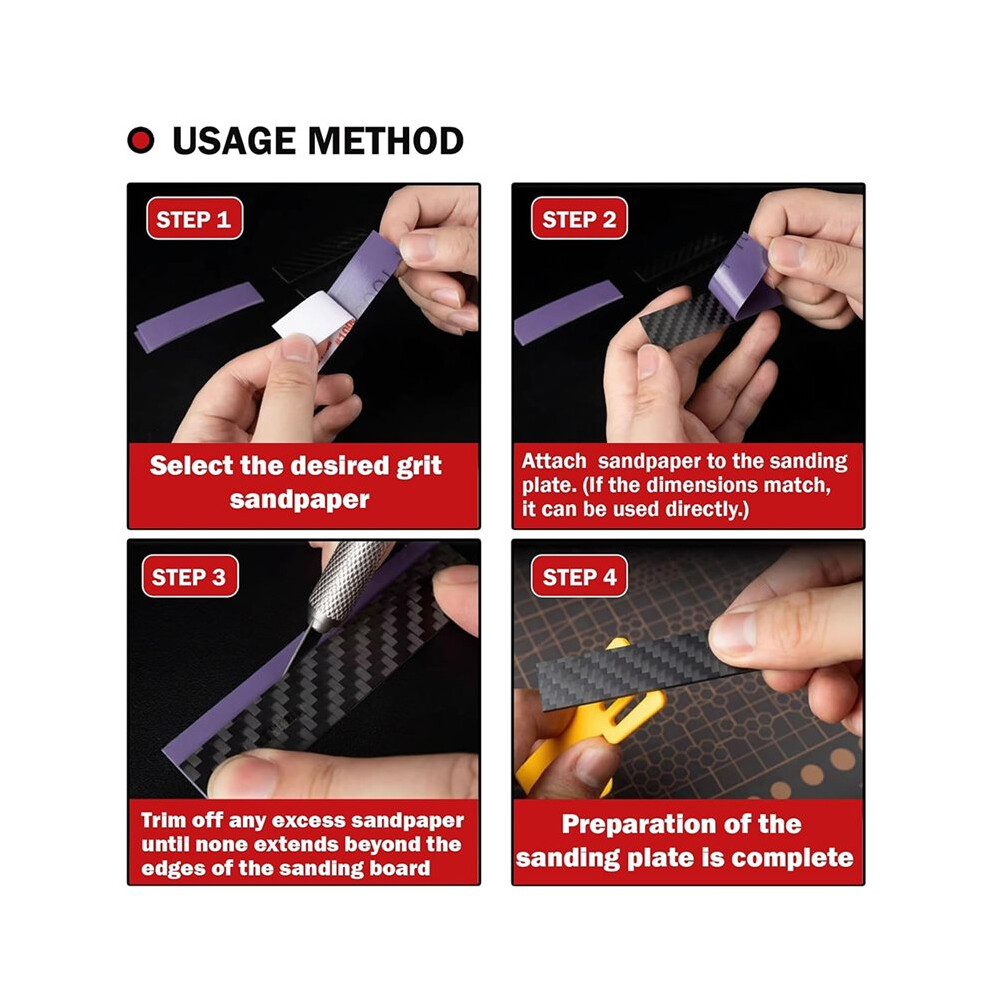 USAGE METHOD

STEP 1

Select the desired grit sandpaper

STEP 2

Attach  sandpaper to the sanding plate. (If the dimensions match, it can be used directly.)

STEP 3

Trim off any excess sandpaper until none extends beyond the edges of the sanding board

STEP 4

Preparation of the sanding plate is complete