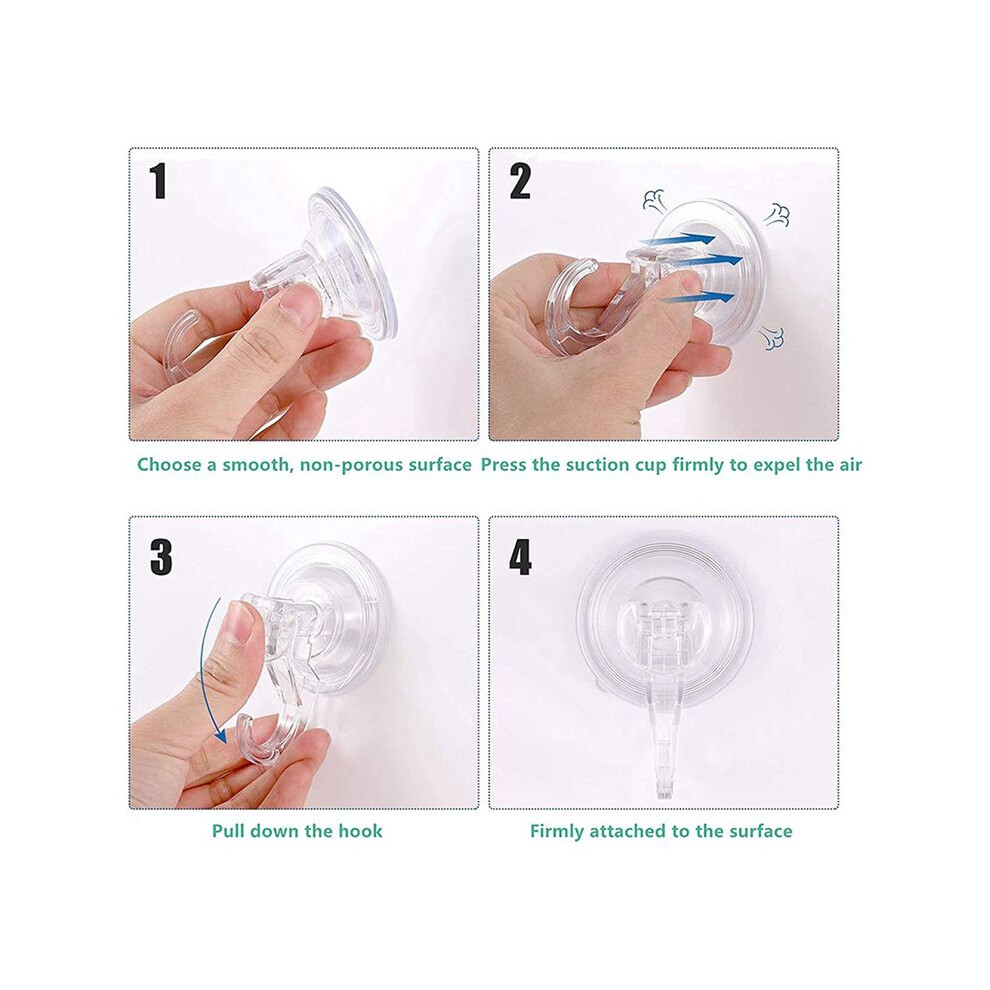 1

Choose a smooth, non-porous surface

2

Press the suction cup firmly to expel the air

3

Pull down the hook

4

Firmly attached to the surface