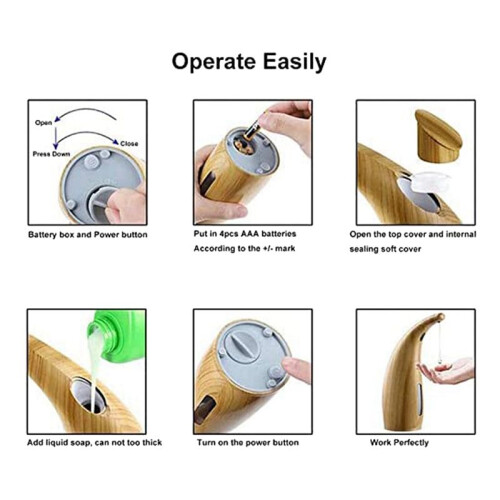 Operate Easily

Open
Close
Press Down

Battery box and Power button

Put in 4pcs AAA batteries
According to the +/- mark

Open the top cover and internal sealing soft cover

Add liquid soap, can not too thick

Turn on the power button

Work Perfectly