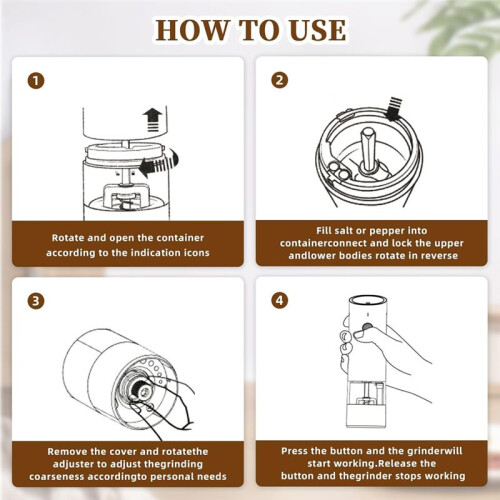 HOW TO USE

1

Rotate and open the container according to the indication icons

2

Fill salt or pepper into containerconnect and lock the upper andlower bodies rotate in reverse

3

Remove the cover and rotatethe adjuster to adjust thegrinding coarseness accordingto personal needs

4

Press the button and the grinderwill start working.Release the button and thegrinder stops working