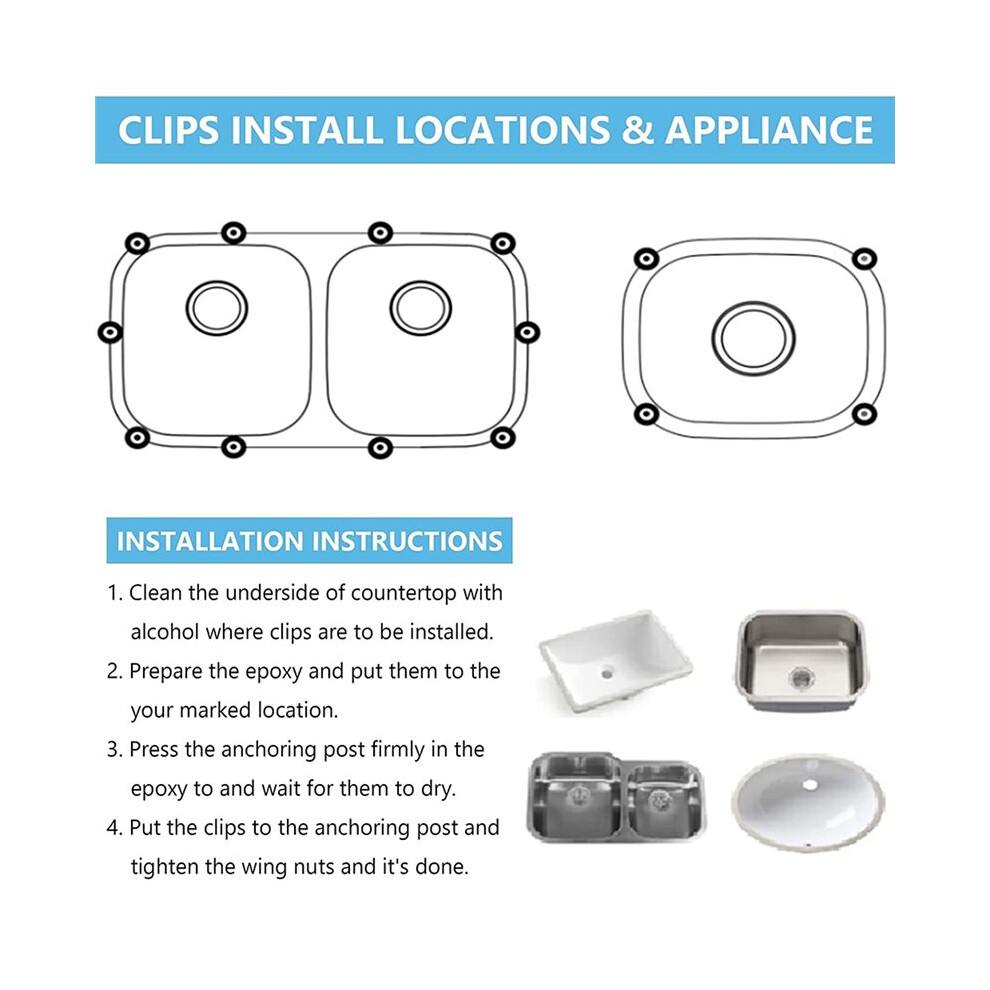 CLIPS INSTALL LOCATIONS & APPLIANCE

INSTALLATION INSTRUCTIONS

1. Clean the underside of countertop with alcohol where clips are to be installed.

2. Prepare the epoxy and put them to the your marked location.

3. Press the anchoring post firmly in the epoxy to and wait for them to dry.

4. Put the clips to the anchoring post and tighten the wing nuts and it's done.