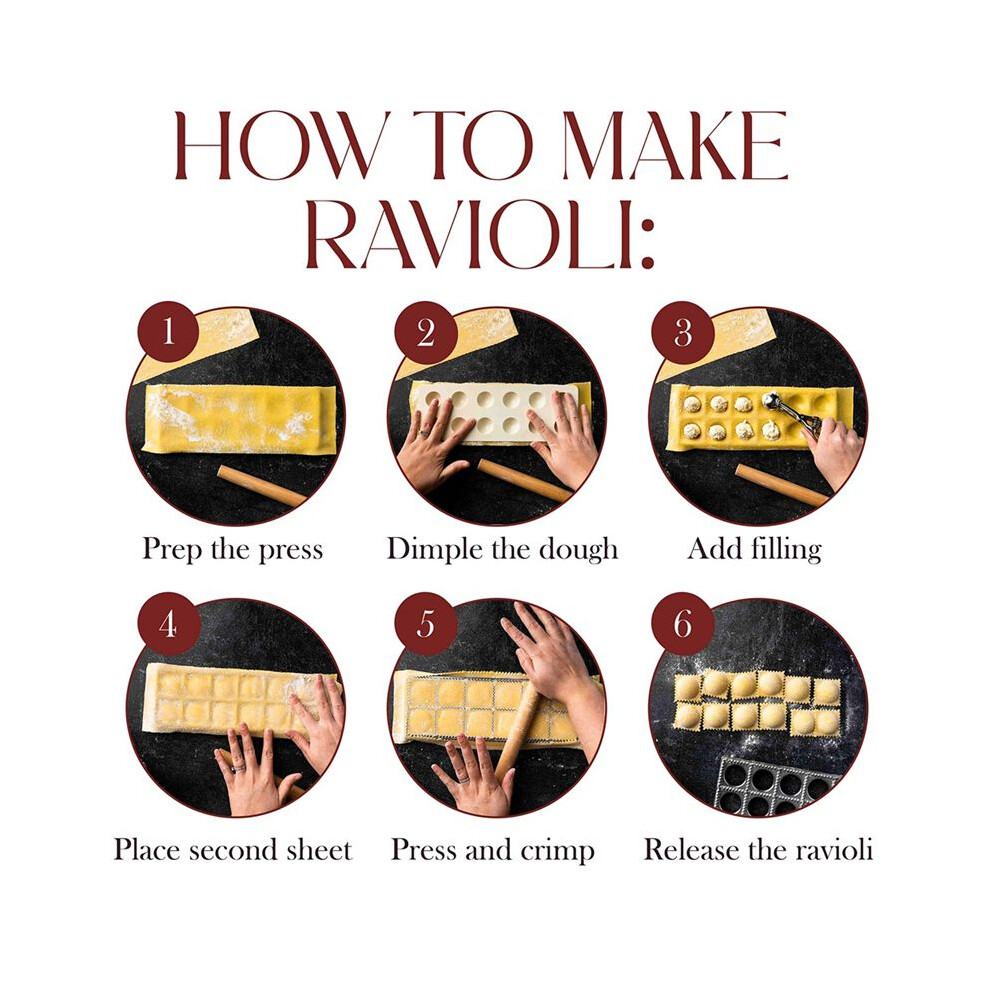 HOW TO MAKE RAVIOLI:

1
Prep the press

2
Dimple the dough

3
Add filling

4
Place second sheet

5
Press and crimp

6
Release the ravioli